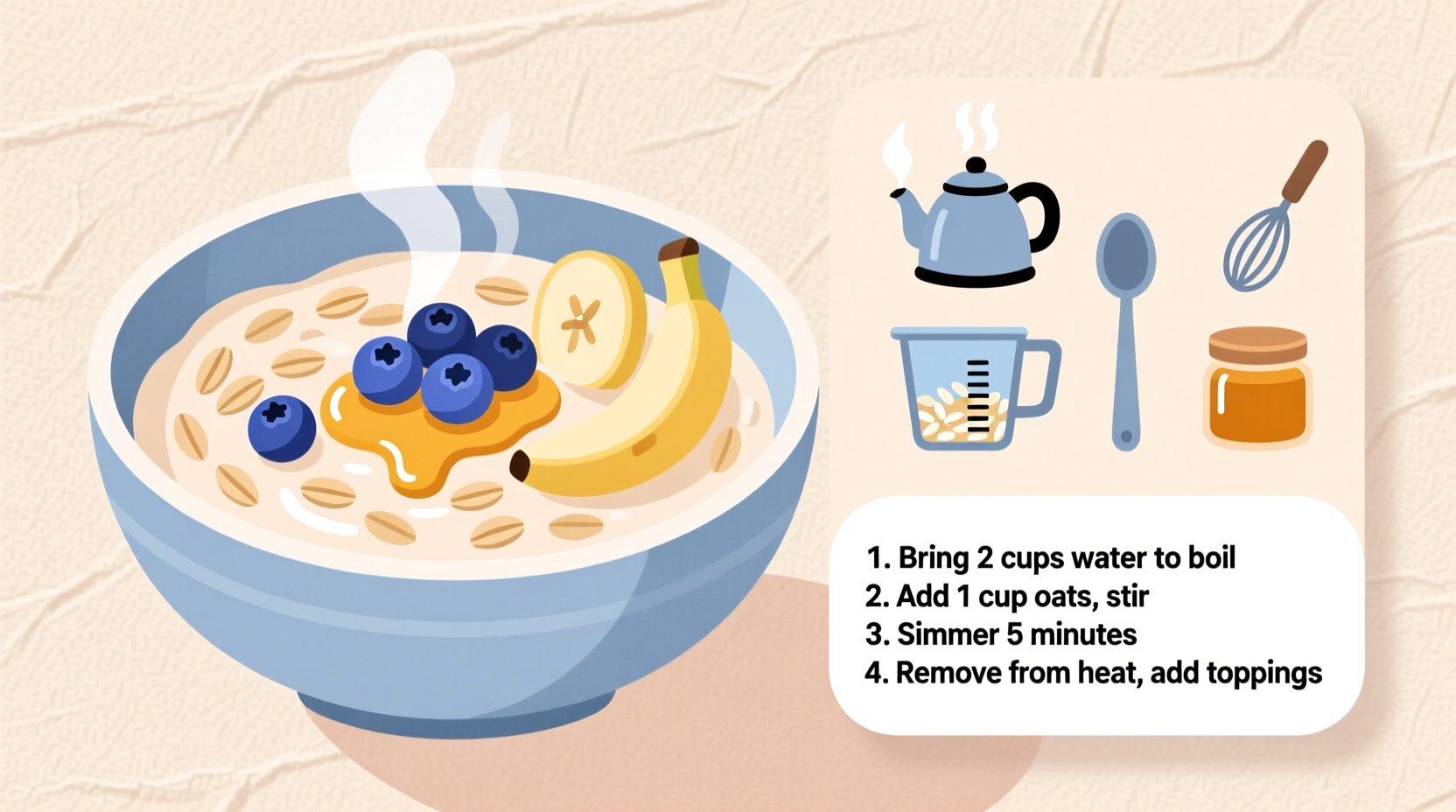 1. Bring 2 cups water to boil
2. Add 1 cup oats, stir
3. Simmer 5 minutes
4. Remove from heat, add toppings