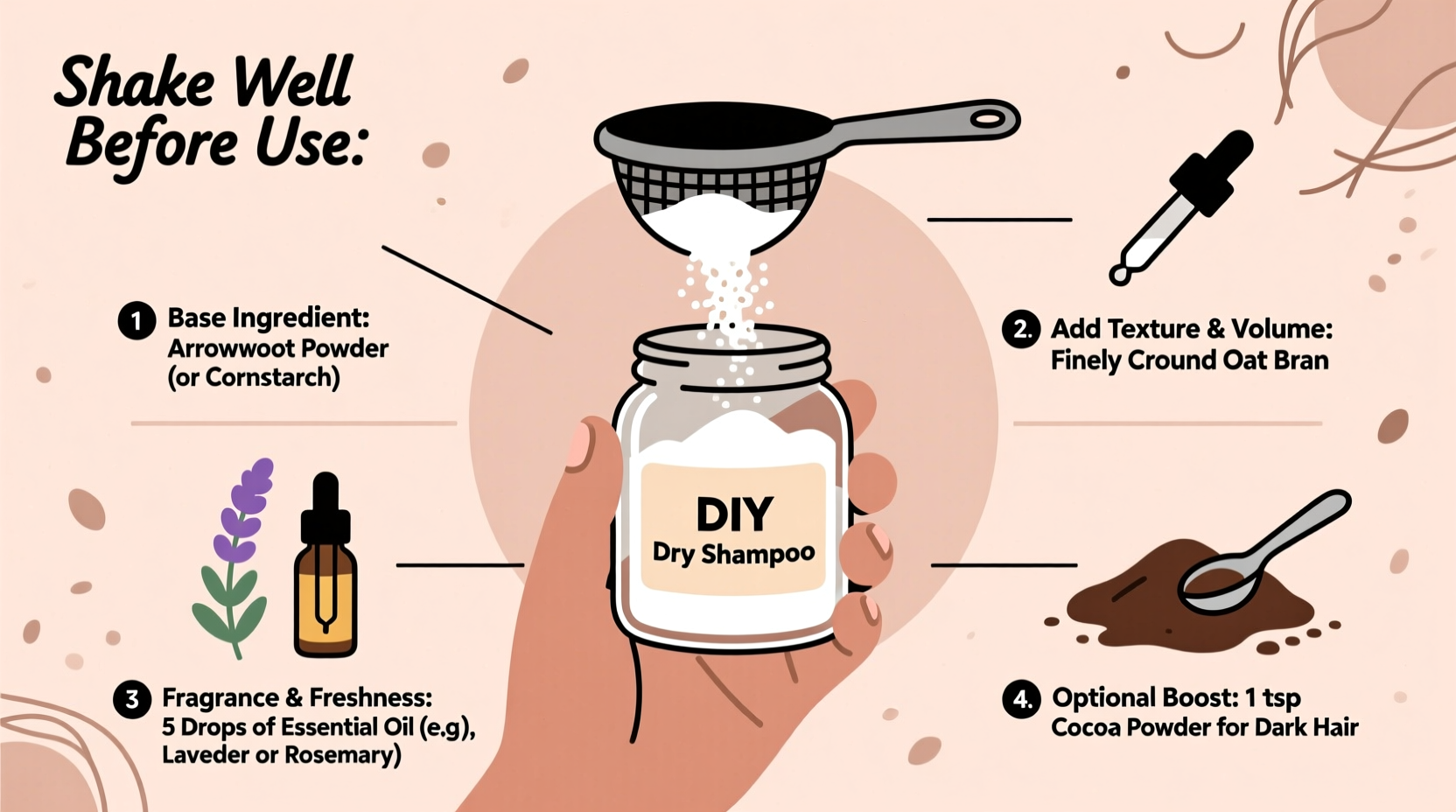 Shake Well Before Use:

1 Base Ingredient: Arrowwoot Powder (or Cornstarch)

2. Add Texture & Volume: Finely Cround Oat Bran

DIY
Dry Shampoo

3 Fragrance & Freshness: 5 Drops of Essential Oil (e.g), Laveder or Rosemary)

4. Optional Boost: 1 tsp Cocoa Powder for Dark Hair