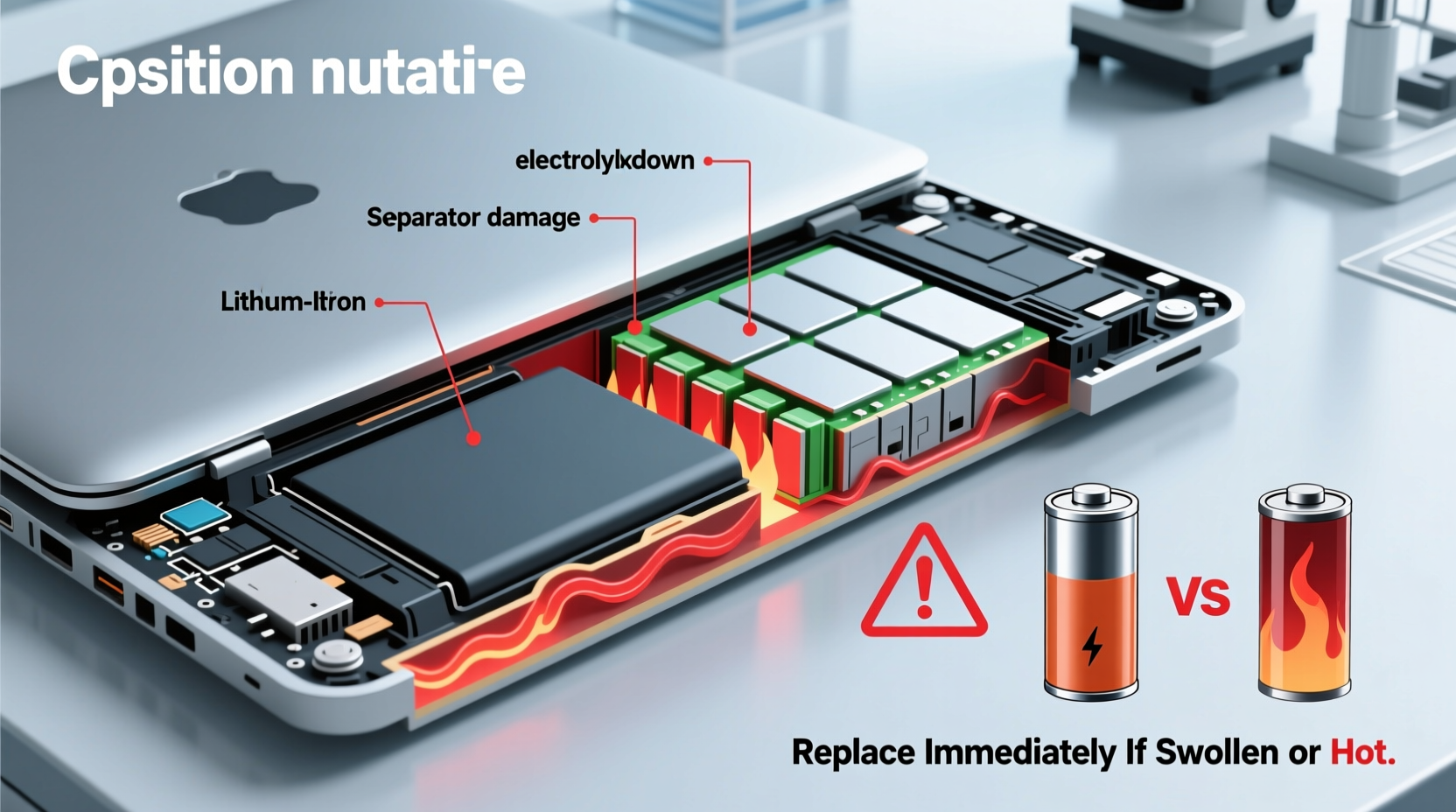 Cpsition nutati-e

electrolylxdown

Separator damage

Lithum-Itron

VS

Replace Immediately If Swollen or Hot.