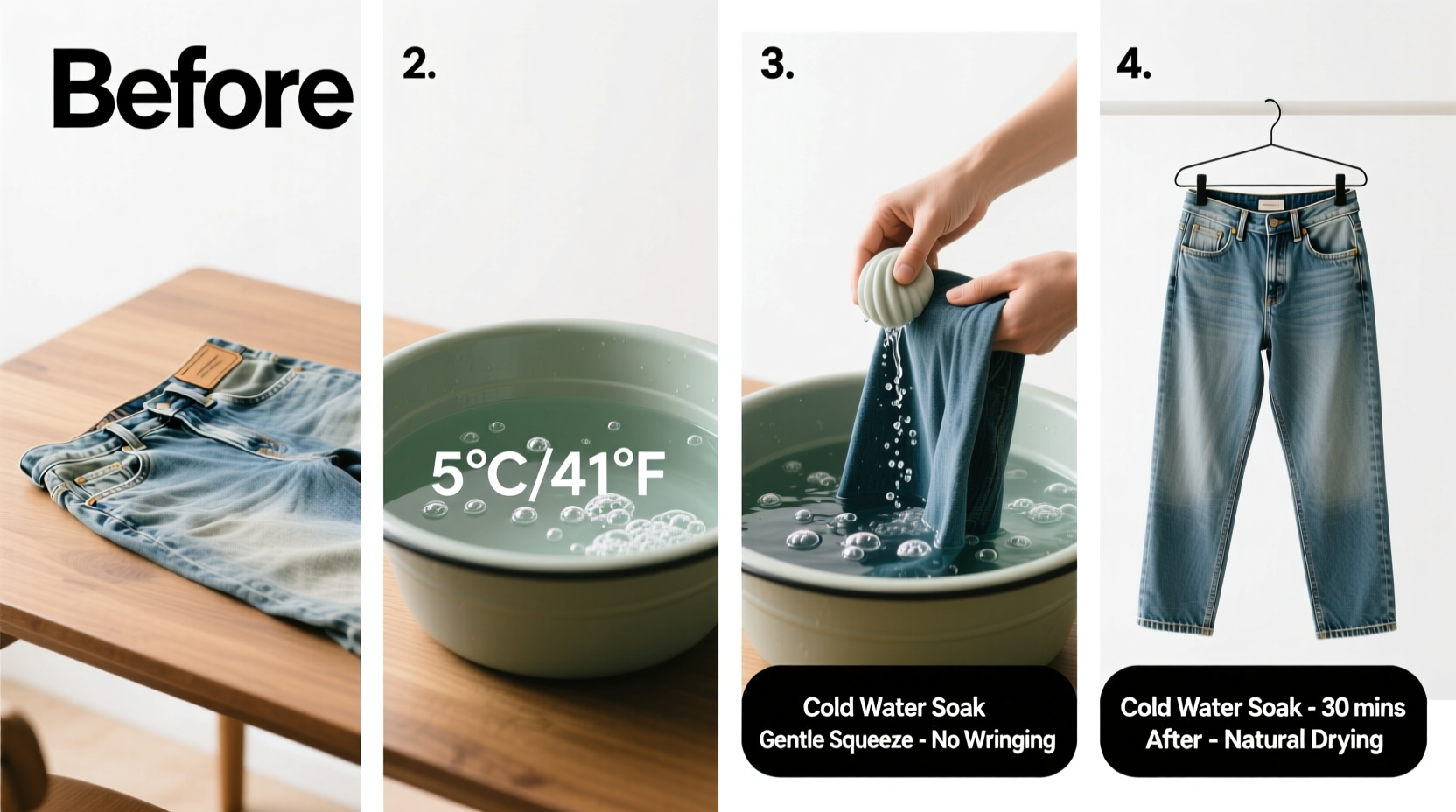 Before

2.

5°C/41°F

3.

Cold Water Soak
Gentle Squeeze - No Wringing

4.

Cold Water Soak - 30 mins
After - Natural Drying