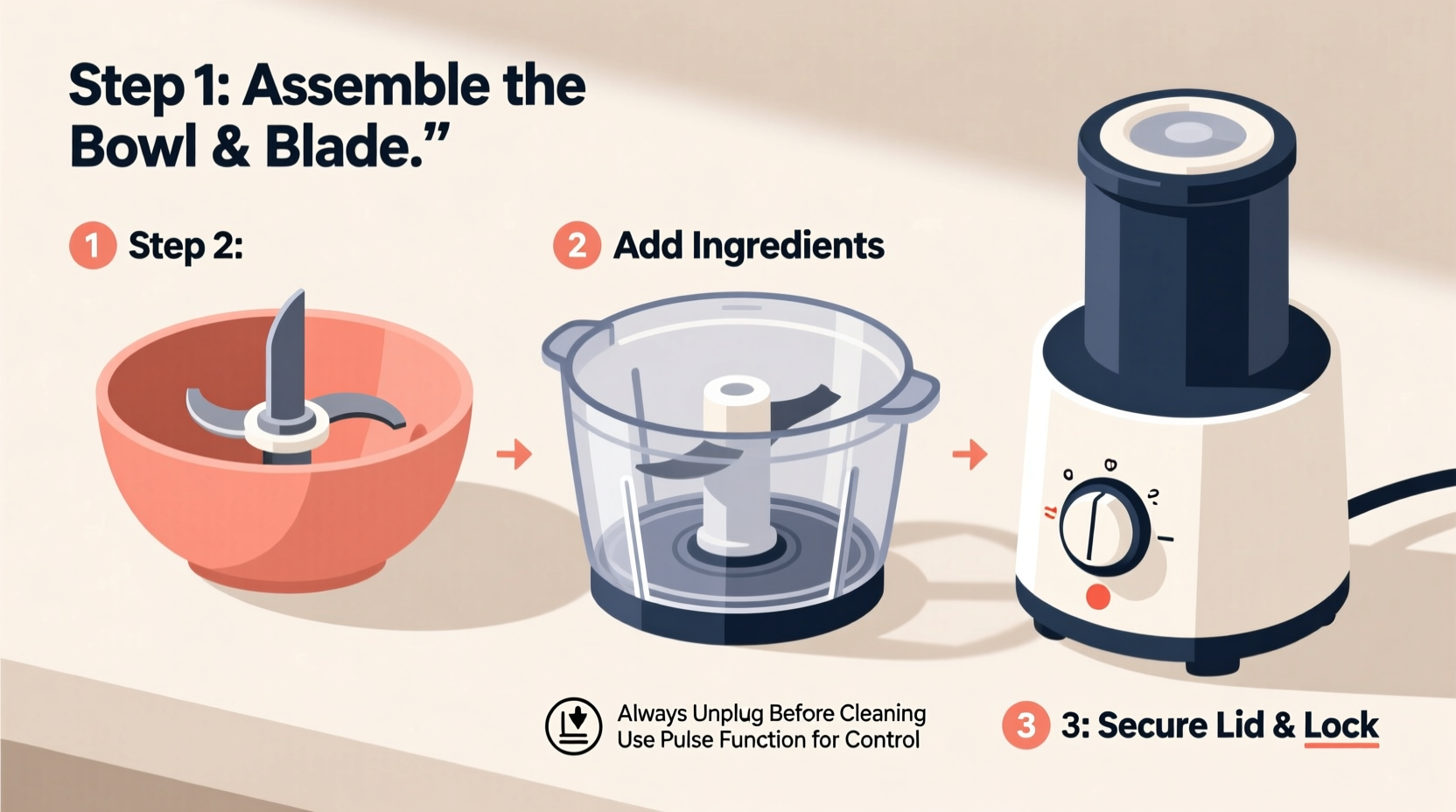 Step 1: Assemble the Bowl & Blade.”

1 Step 2:

2 Add Ingredients

Always Unplug Before Cleaning
Use Pulse Function for Control

3 3: Secure Lid & Lock