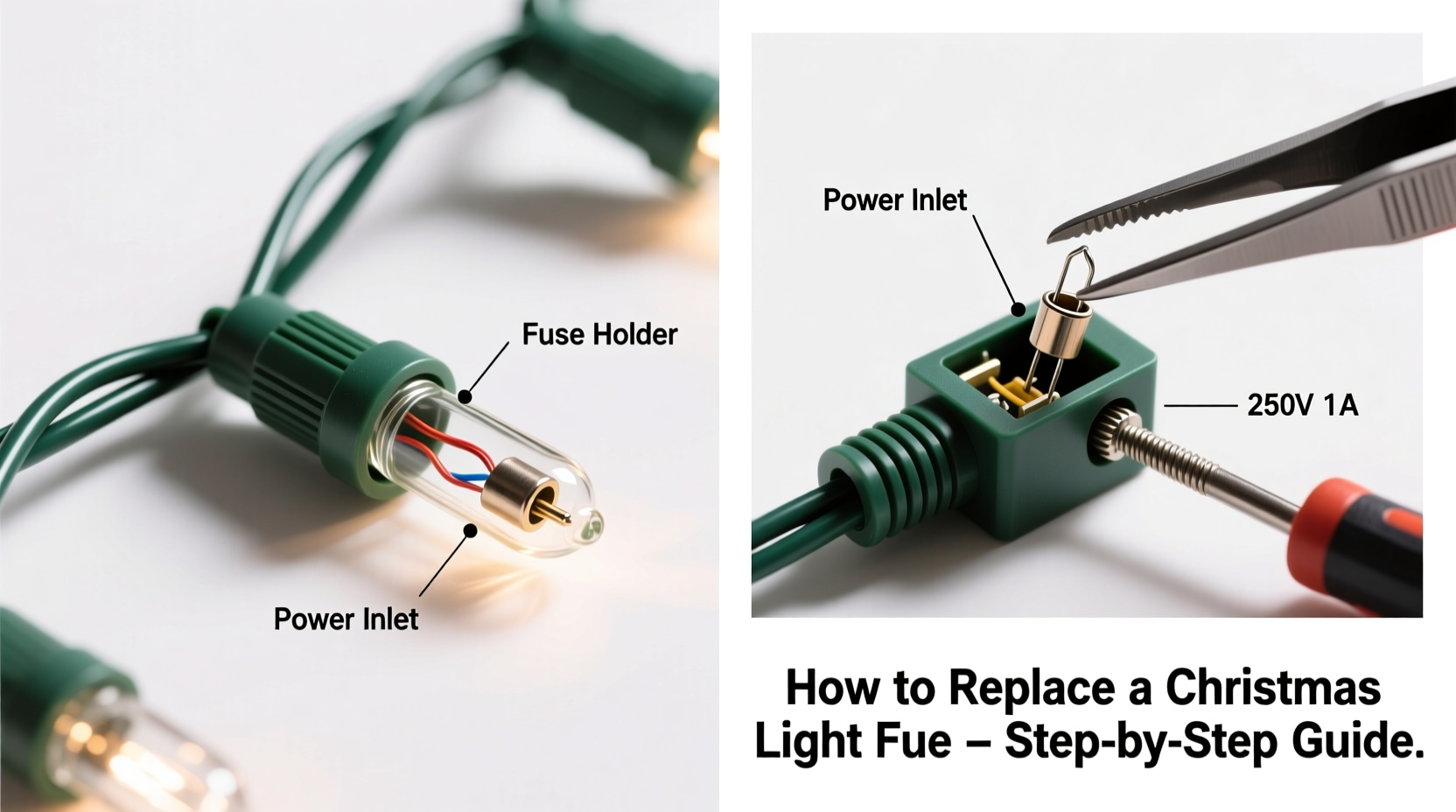 Fuse Holder

Power Inlet

Power Inlet

250V 1A

How to Replace a Christmas Light Fue – Step-by-Step Guide.