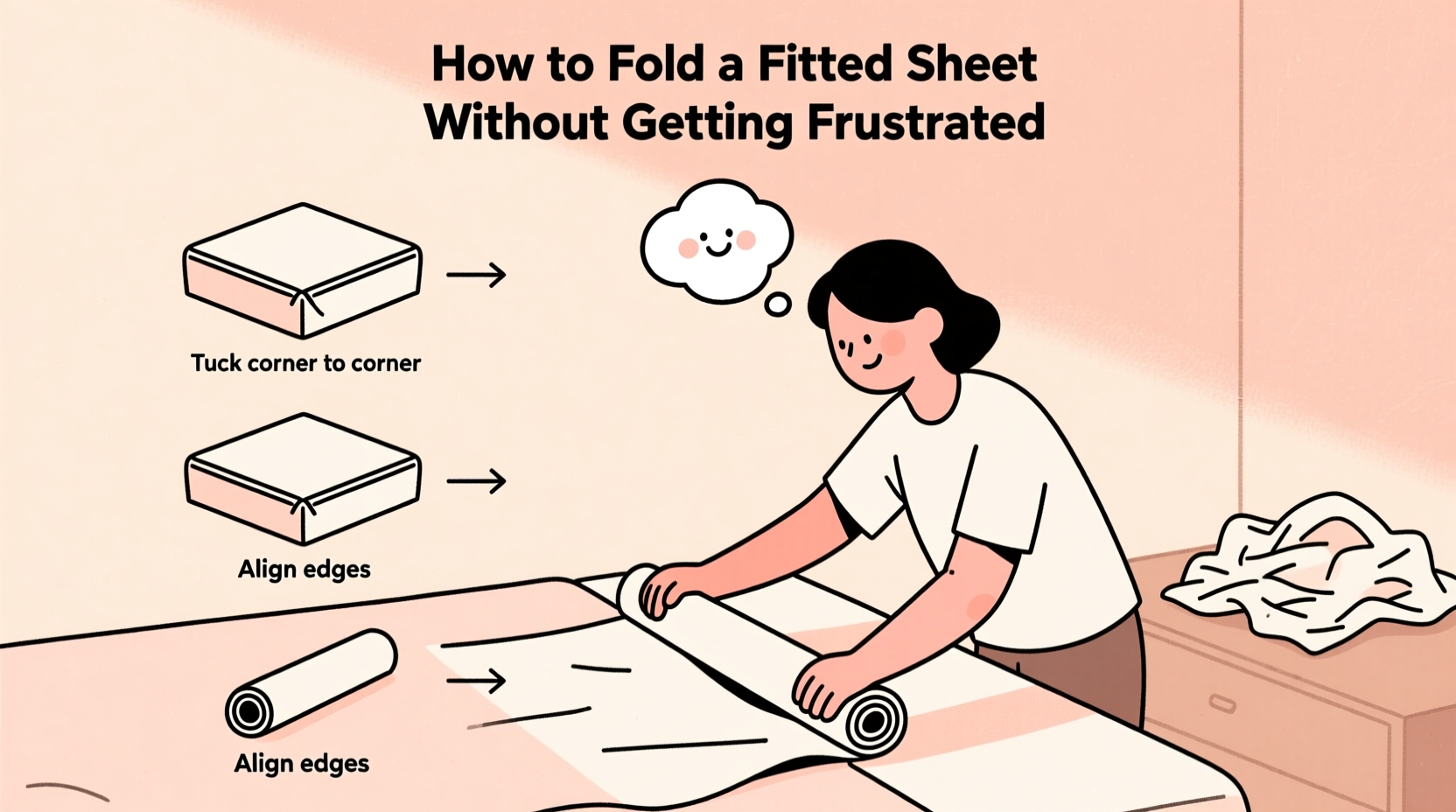 How to Fold a Fitted Sheet Without Getting Frustrated

Tuck corner to corner

Align edges

Align edges