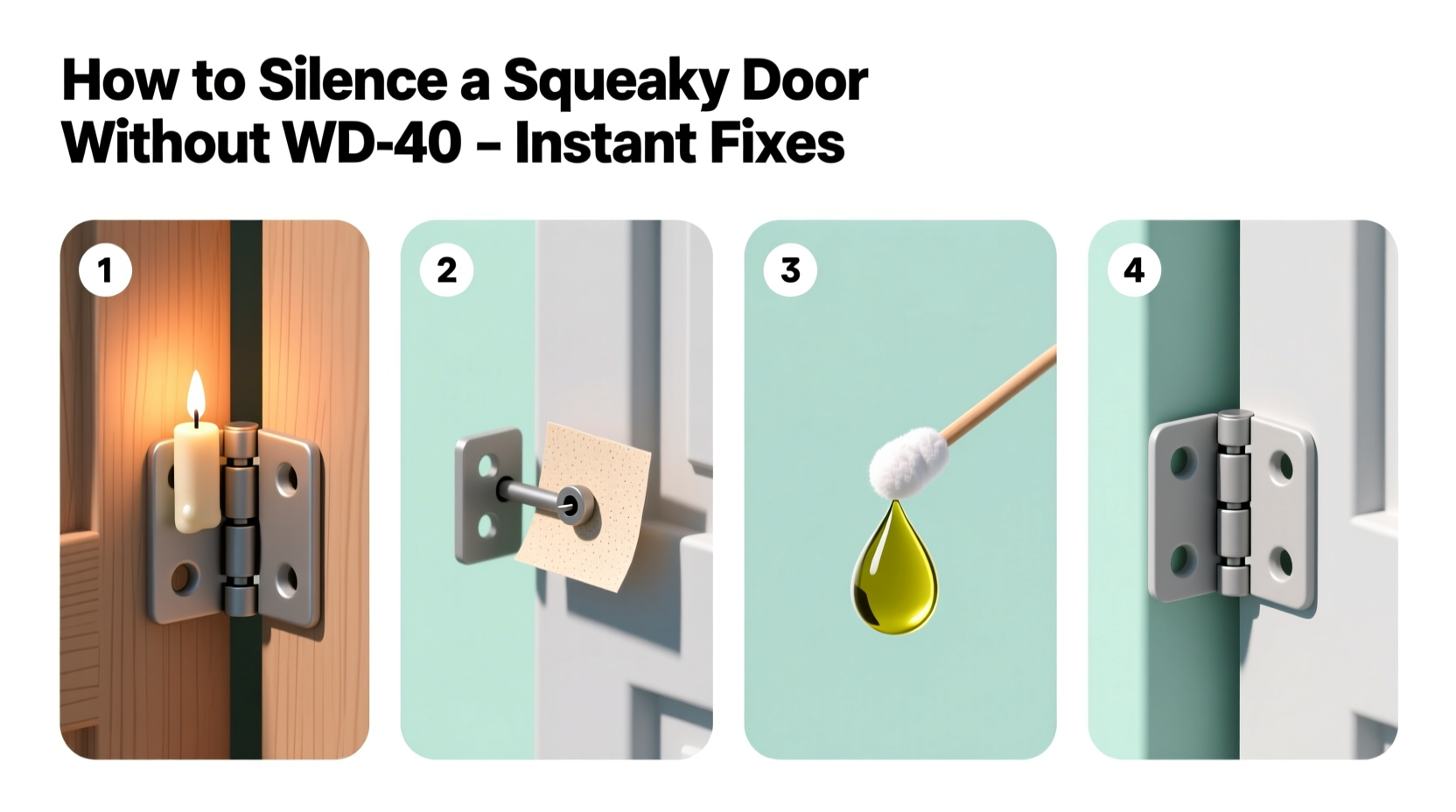 How to Silence a Squeaky Door Without WD-40 – Instant Fixes

1

2

3

4