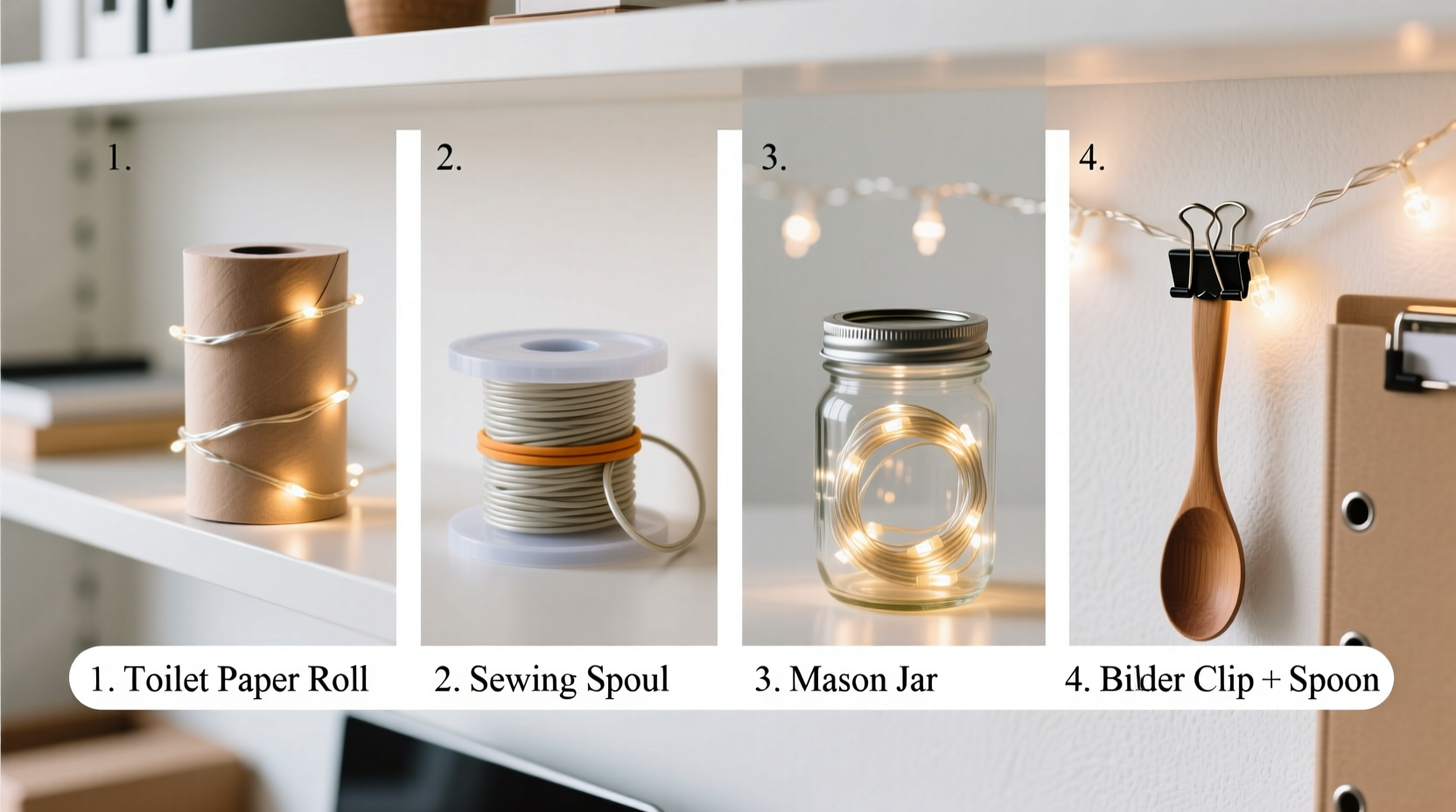 1.

2.

3.

4.

1. Toilet Paper Roll

2. Sewing Spoul

3. Mason Jar

4. Bilder Clip + Spoon