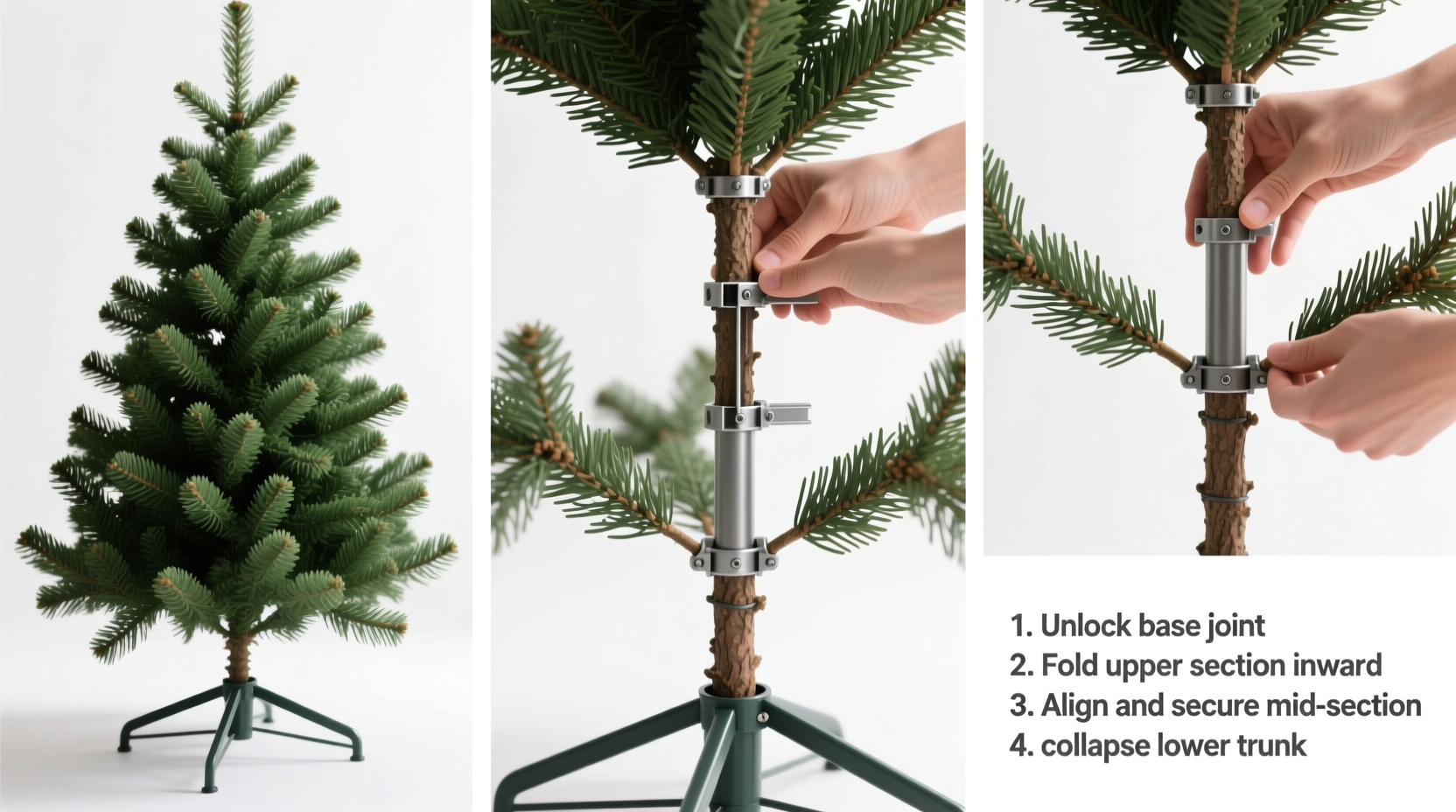 1. Unlock base joint
2. Fold upper section inward
3. Align and secure mid-section
4. collapse lower trunk