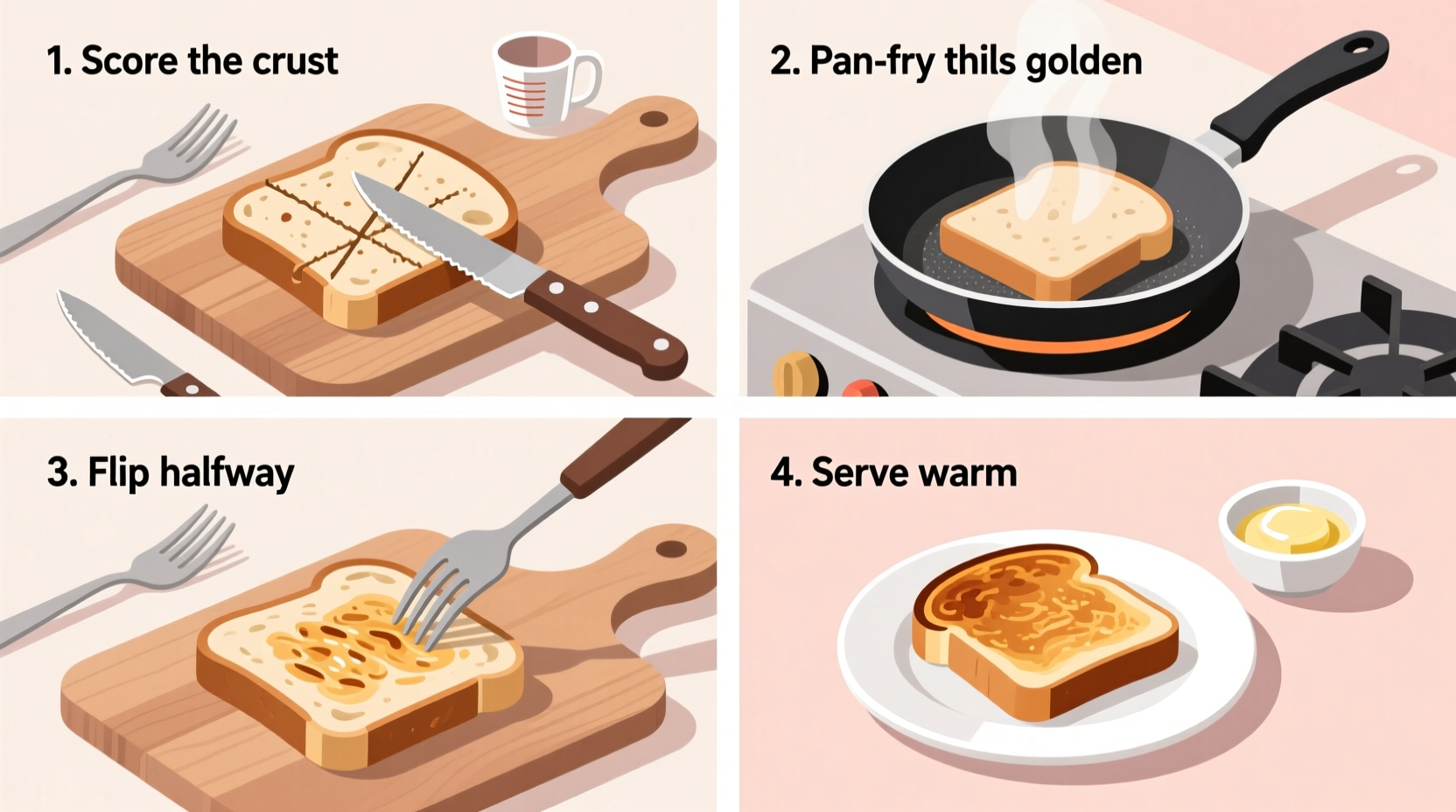 1. Score the crust

2. Pan-fry thils golden

3. Flip halfway

4. Serve warm