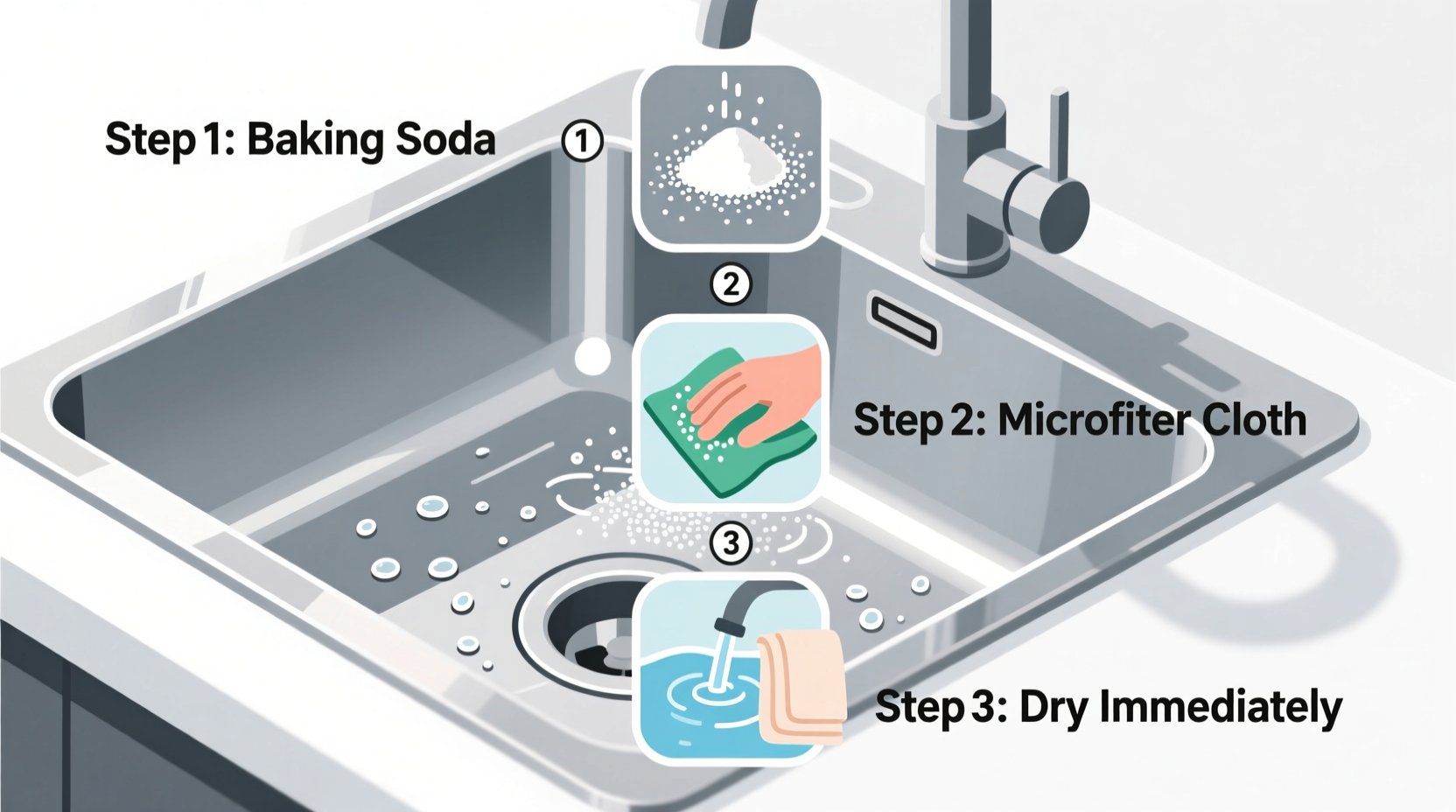 Step 1: Baking Soda
①
②
Step 2: Microfiter Cloth
③
Step 3: Dry Immediately