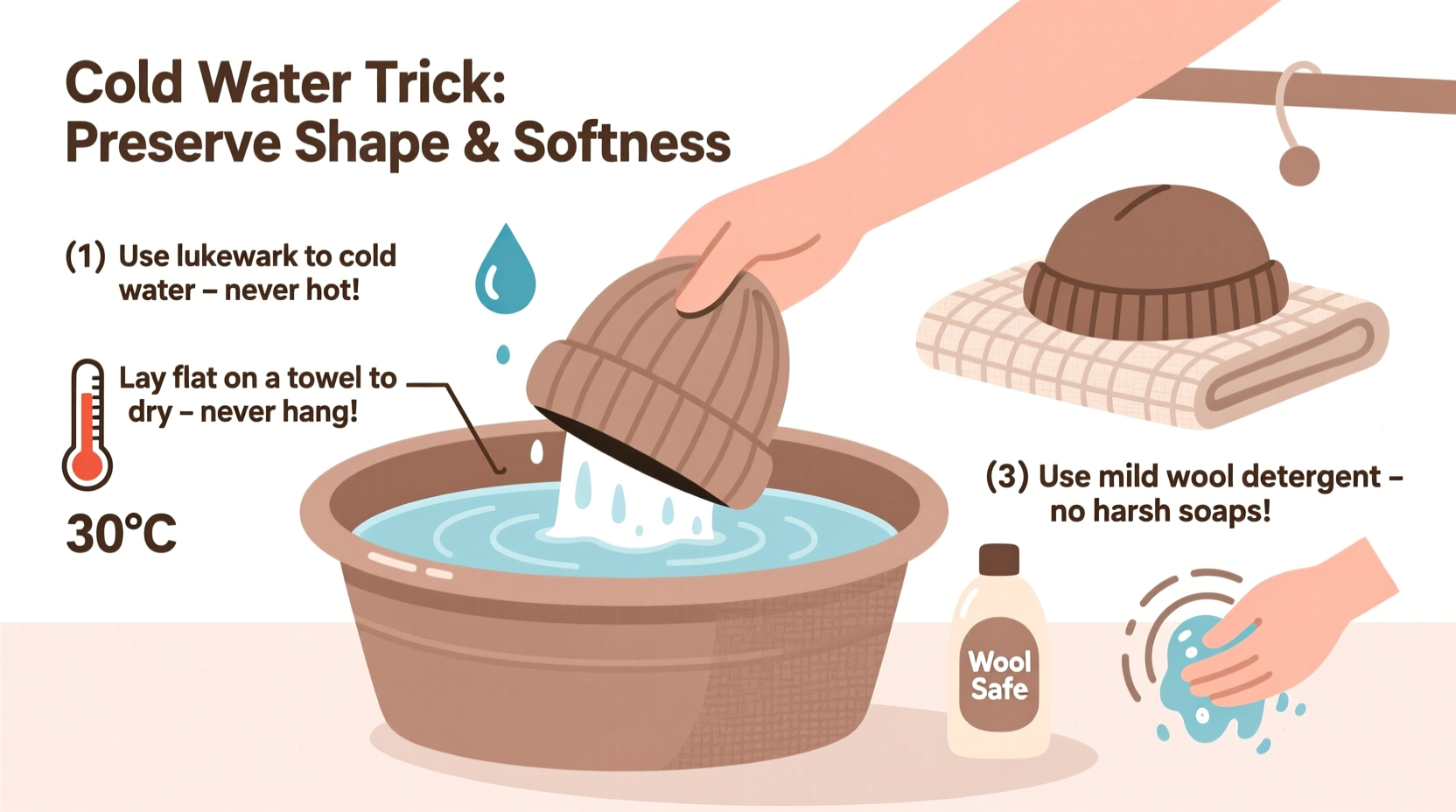 Cold Water Trick:
Preserve Shape & Softness

(1) Use lukewark to cold water – never hot!

Lay flat on a towel to dry – never hang!

30°C

(3) Use mild wool detergent – no harsh soaps!

Wool Safe