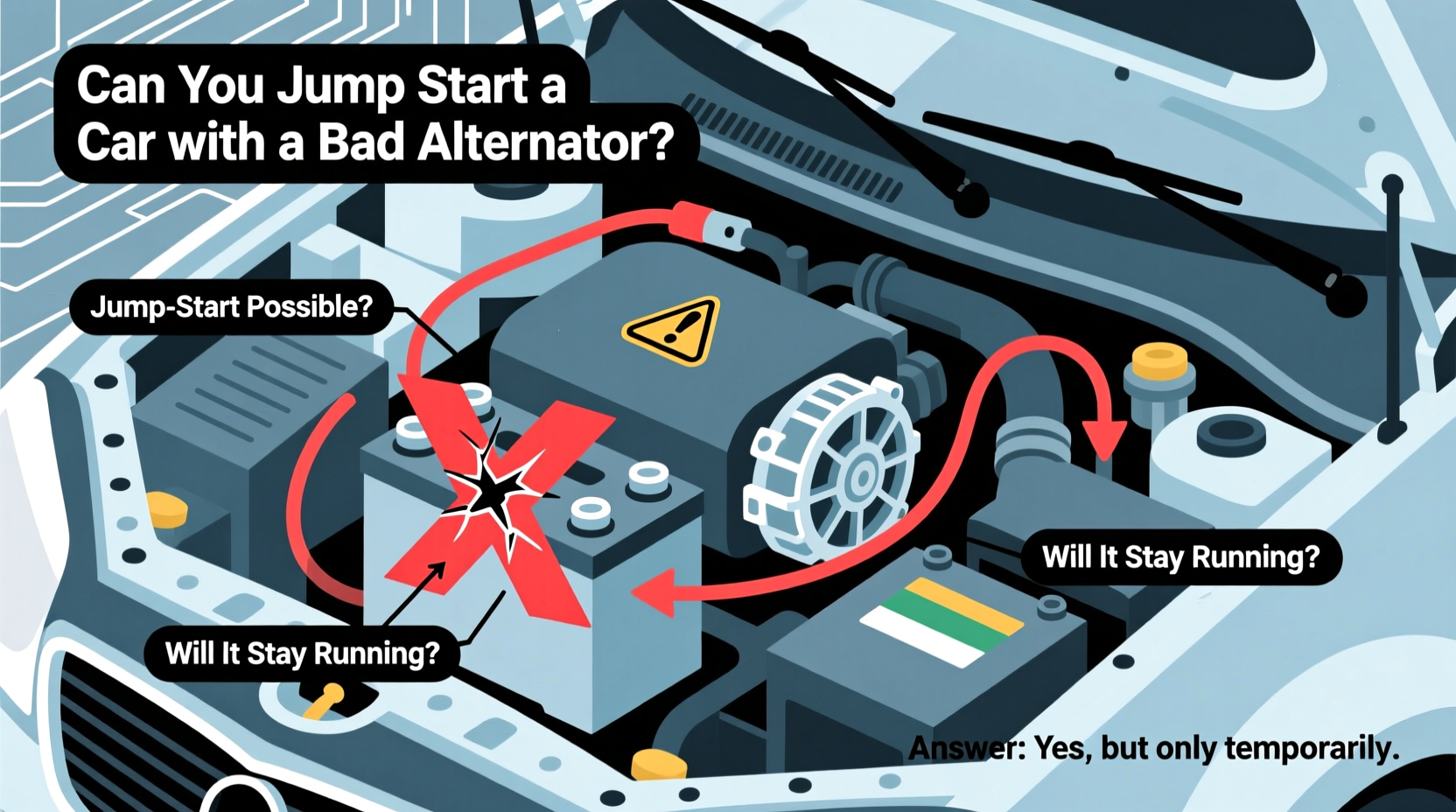 Can You Jump Start a Car with a Bad Alternator?

Jump-Start Possible?

Will It Stay Running?

Will It Stay Running?

Answer: Yes, but only temporarily.