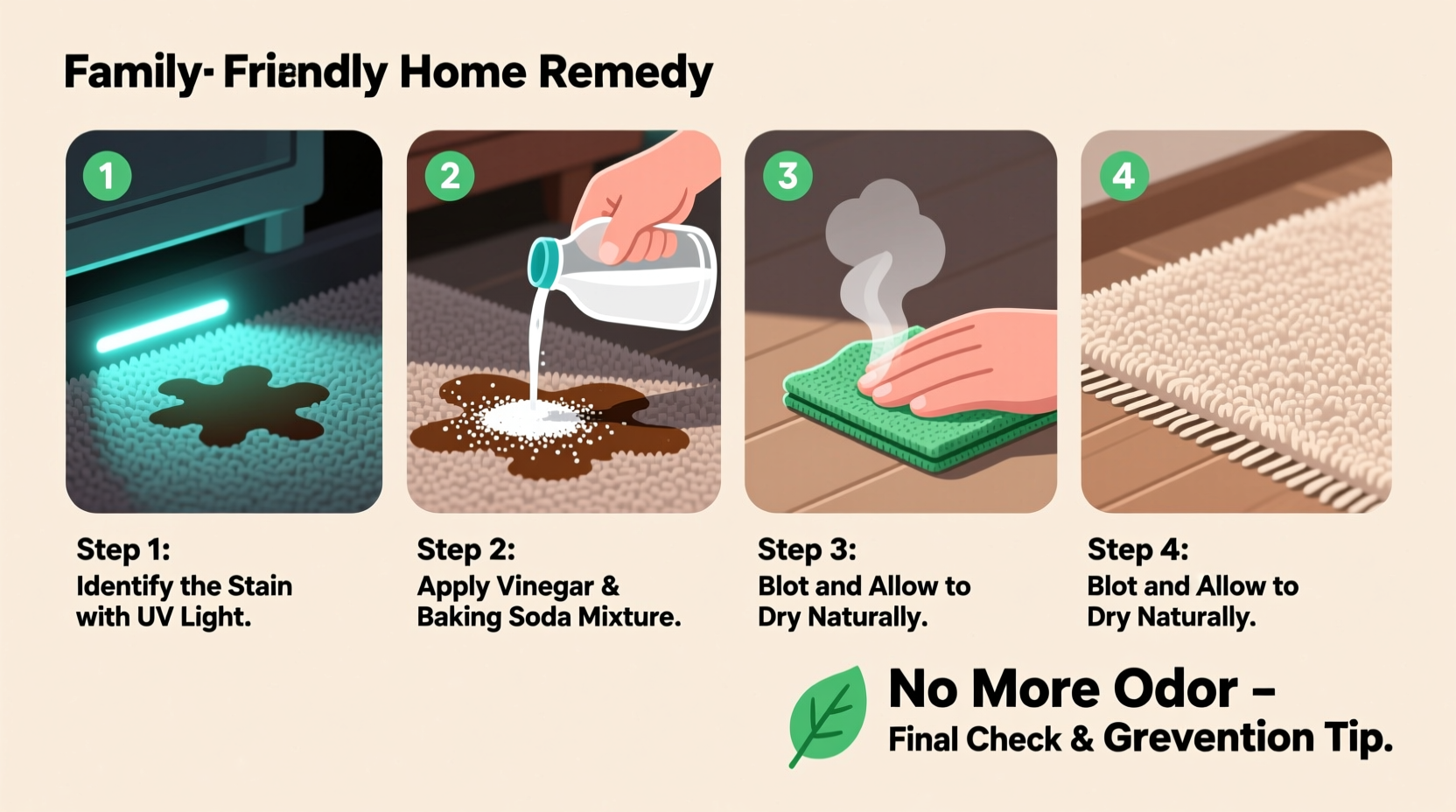 Family- Friendly Home Remedy

1

2

3

4

Step 1:
Identify the Stain with UV Light.

Step 2:
Apply Vinegar & Baking Soda Mixture.

Step 3:
Blot and Allow to Dry Naturally.

Step 4:
Blot and Allow to Dry Naturally.

No More Odor –
Final Check & Grevention Tip.