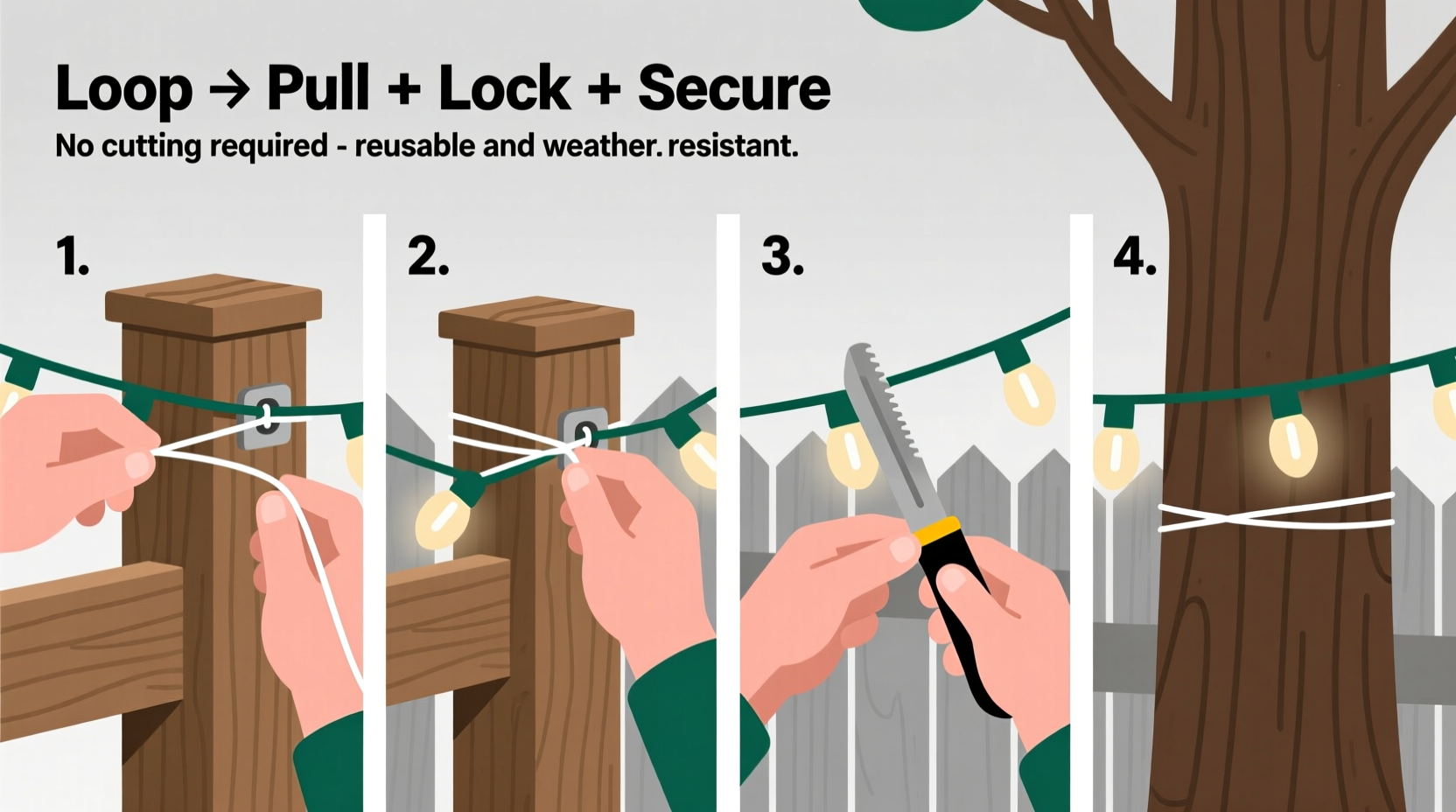 Loop → Pull + Lock + Secure
No cutting required - reusable and weather. resistant.

1.

2.

3.

4.