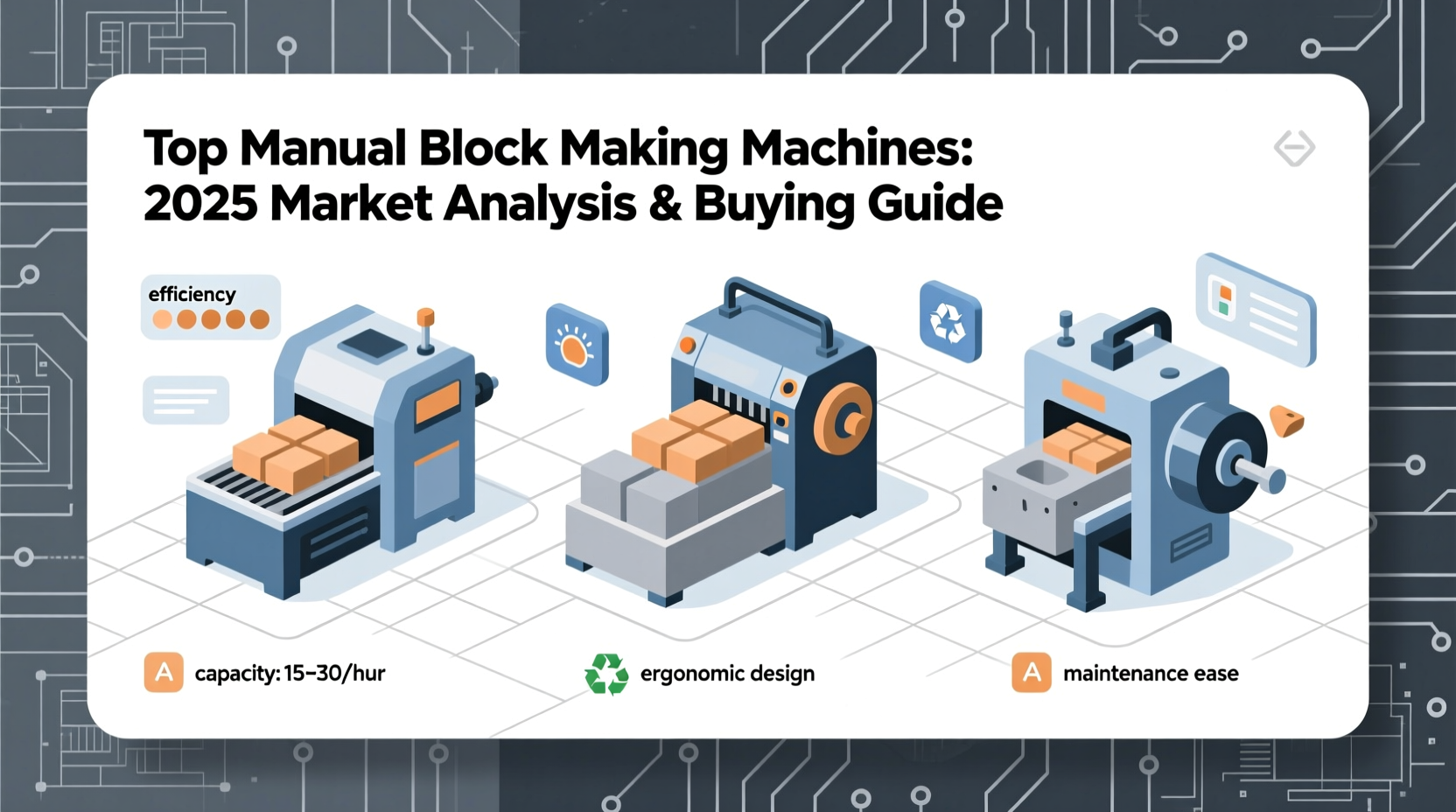 Top Manual Block Making Machines: 2025 Market Analysis & Buying Guide

efficiency

A capacity: 15–30/hur

ergonomic design

A maintenance ease