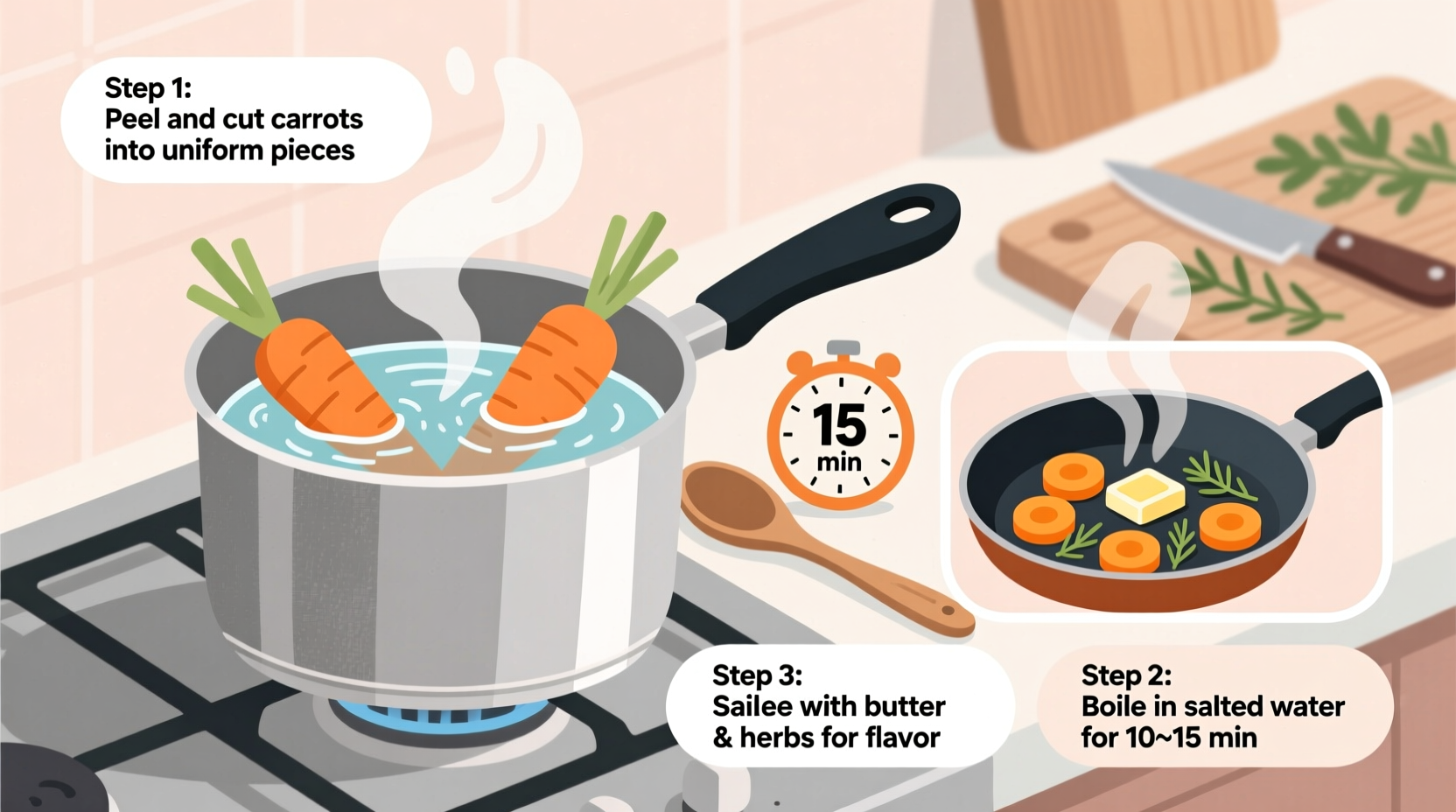 Step 1:
Peel and cut carrots into uniform pieces

15 min

Step 3:
Sailee with butter & herbs for flavor

Step 2:
Boile in salted water for 10~15 min