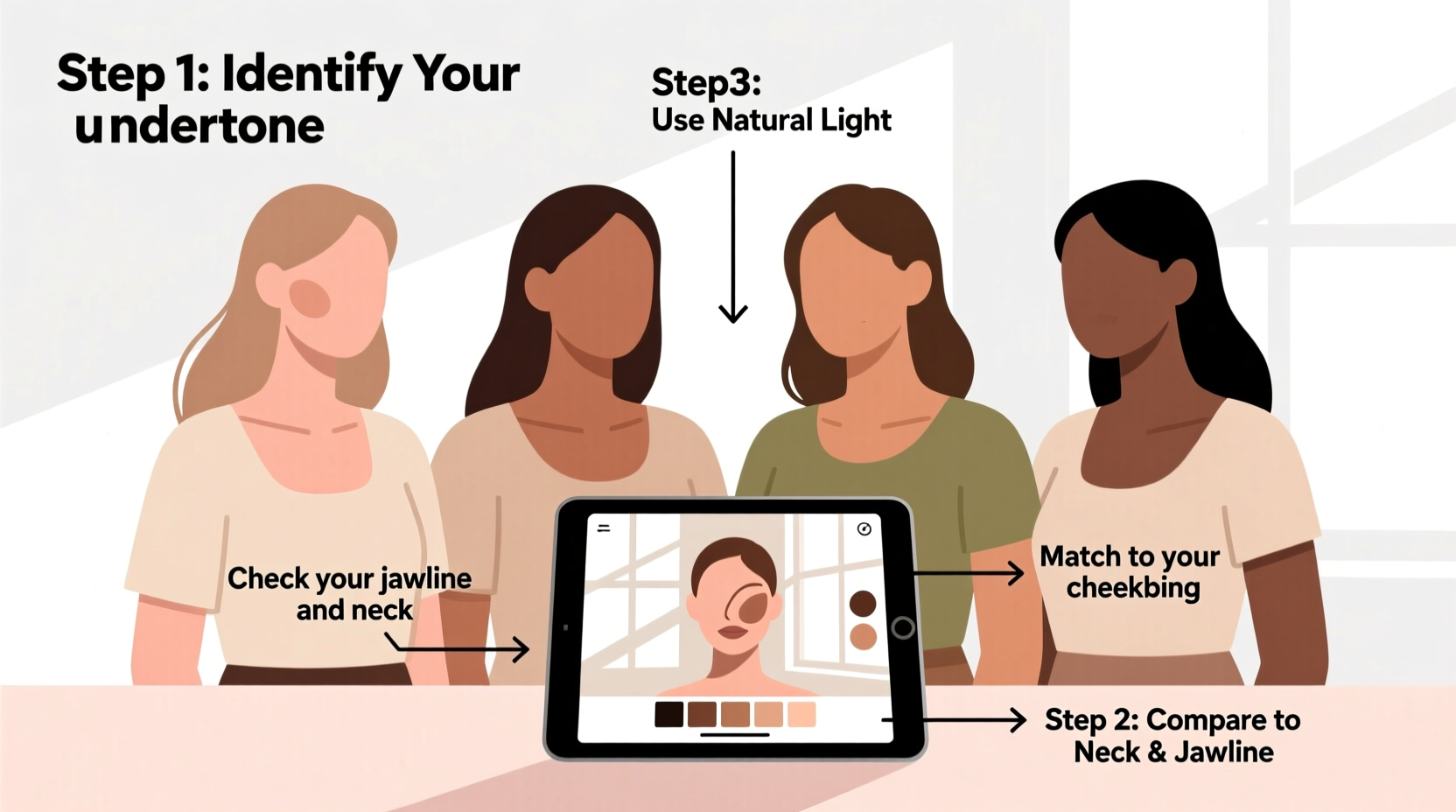 Step 1: Identify Your undertone

Step3:
Use Natural Light

Check your jawline and neck

Match to your cheekbing

Step 2: Compare to Neck & Jawline