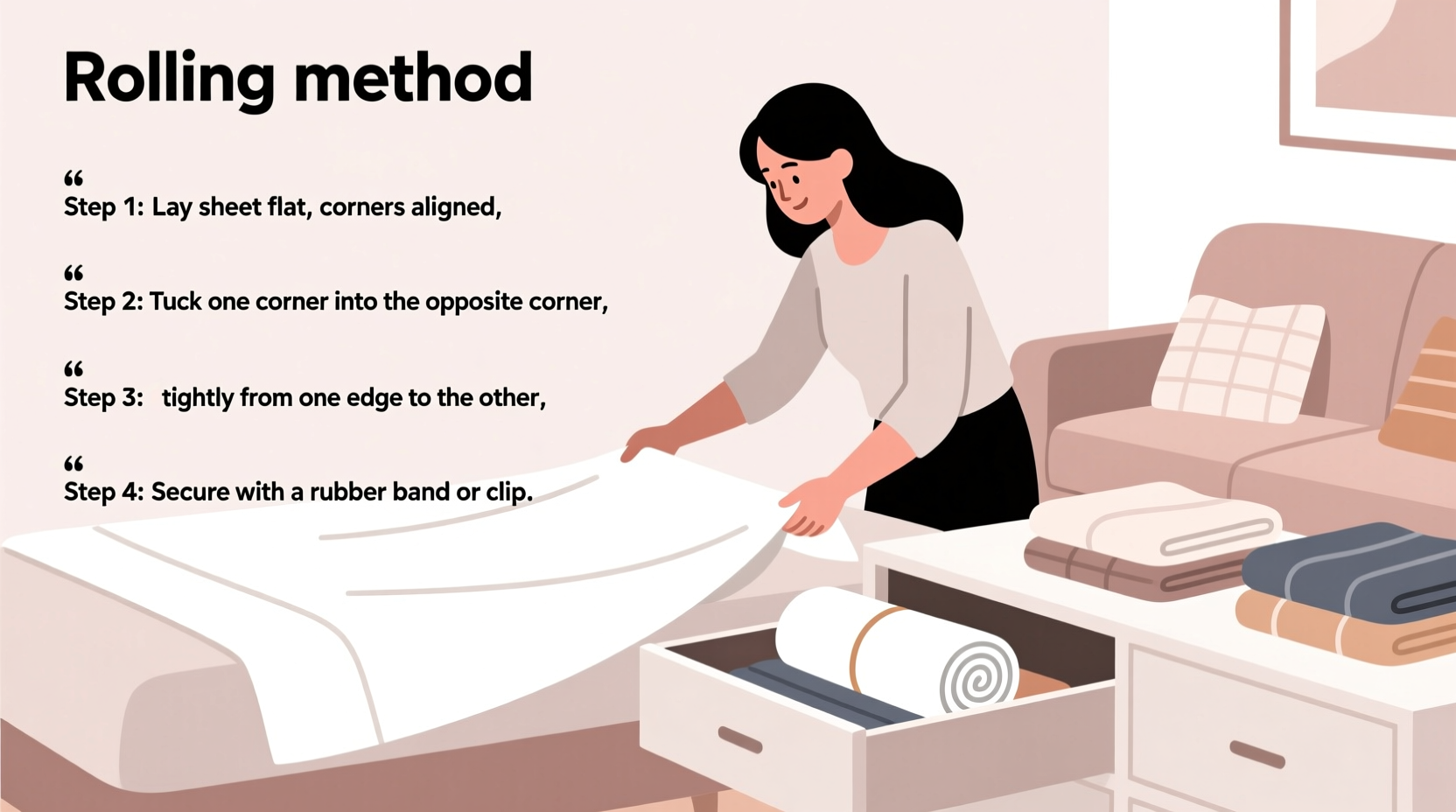 Rolling method

“
Step 1: Lay sheet flat, corners aligned,

“
Step 2: Tuck one corner into the opposite corner,

“
Step 3: tightly from one edge to the other,

“
Step 4: Secure with a rubber band or clip.