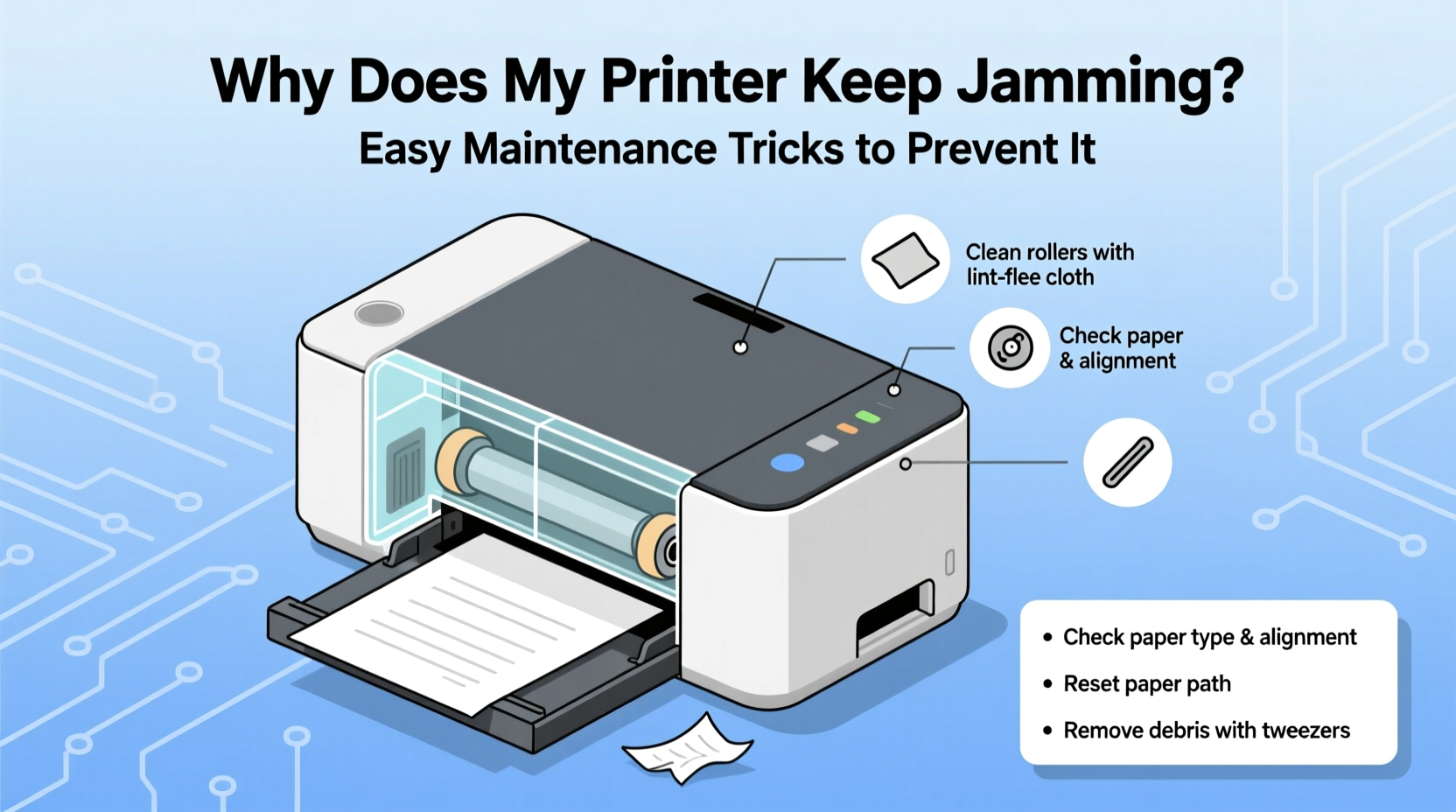 Why Does My Printer Keep Jamming?
Easy Maintenance Tricks to Prevent It

Clean rollers with lint-flee cloth

Check paper & alignment

• Check paper type & alignment
• Reset paper path
• Remove debris with tweezers