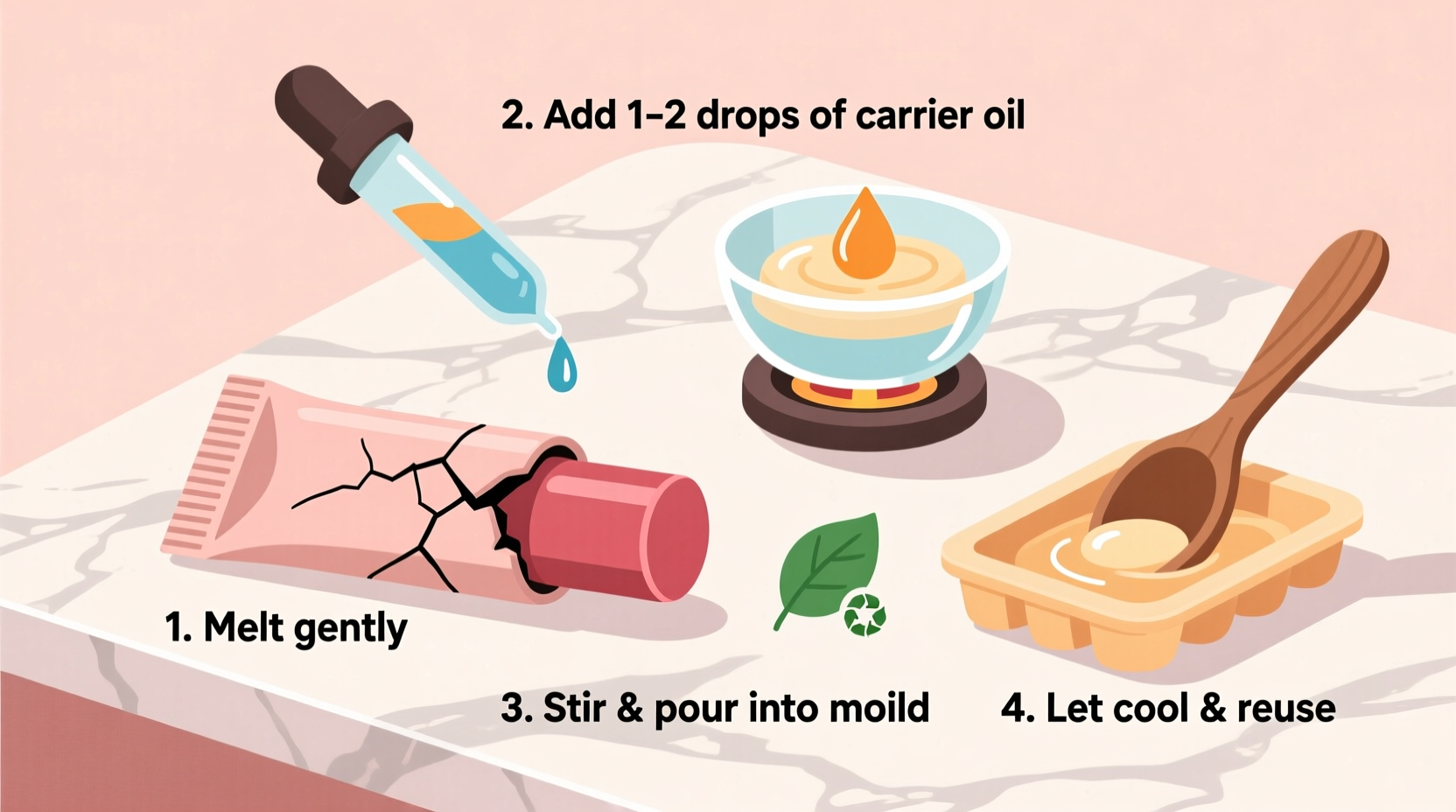 2. Add 1–2 drops of carrier oil

1. Melt gently

3. Stir & pour into moild

4. Let cool & reuse