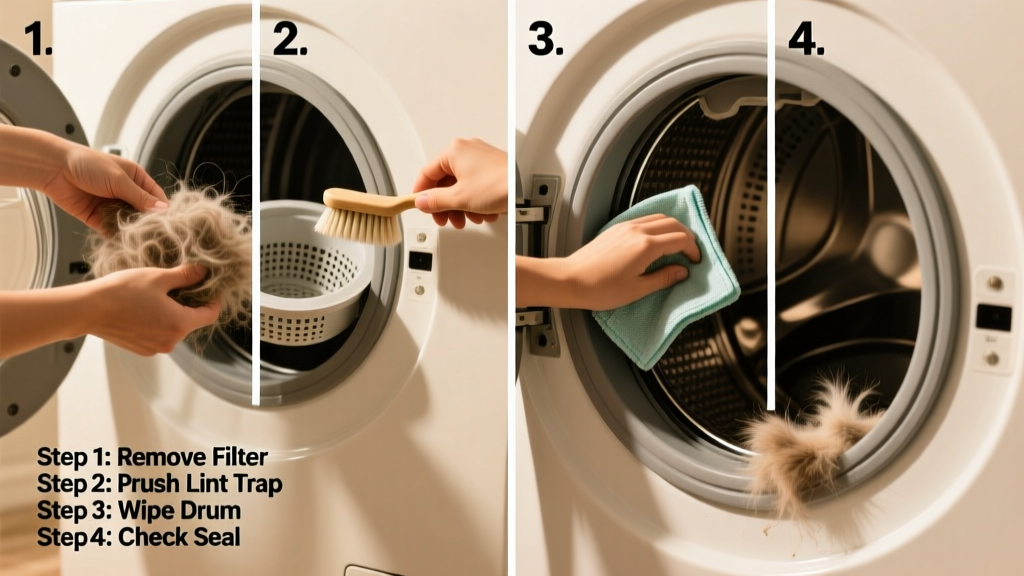 1.

2.

3.

4.

Step 1: Remove Filter
Step 2: Prush Lint Trap
Step 3: Wipe Drum
Step 4: Check Seal