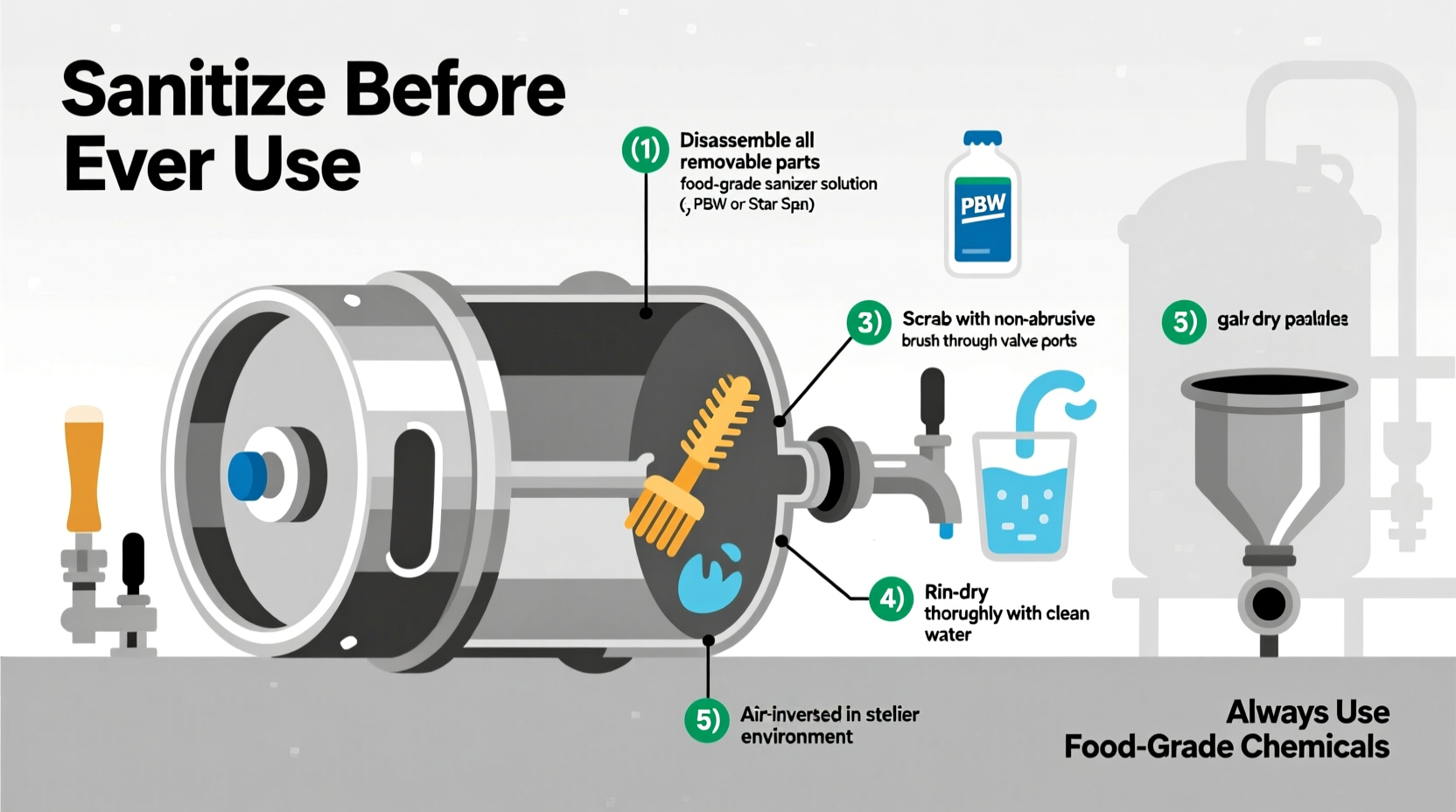 Sanitize Before Ever Use

(1) Disassemble all removable parts
food-grade sanizer solution
(, PBW or Star Spn)

PBW

3) Scrab with non-abrusive brush through valve ports

5) galr dry paalales

4) Rin-dry thorughly with clean water

5) Air-inversed in stelier environment

Always Use
Food-Grade Chemicals