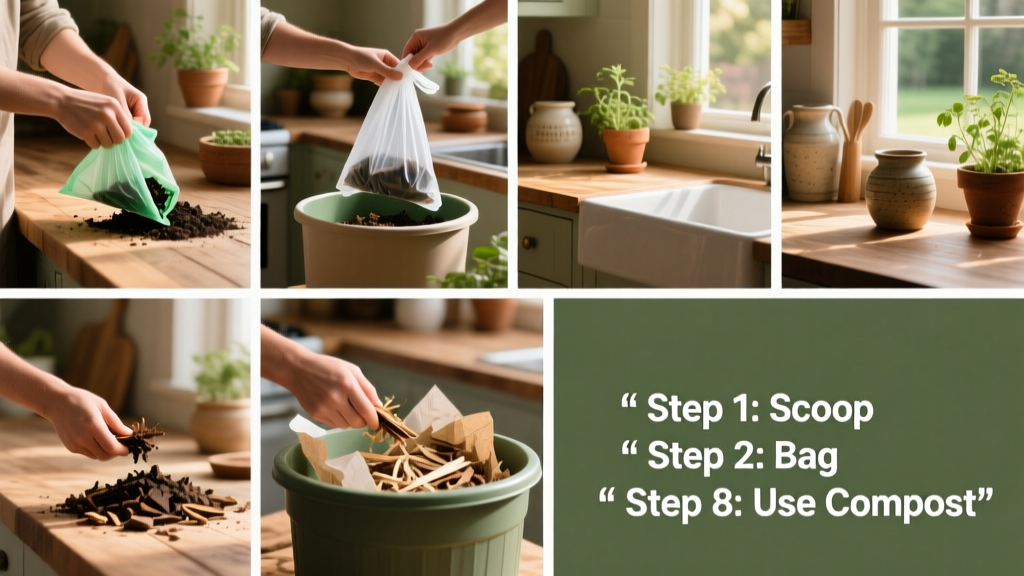 “ Step 1: Scoop
“ Step 2: Bag
“ Step 8: Use Compost”