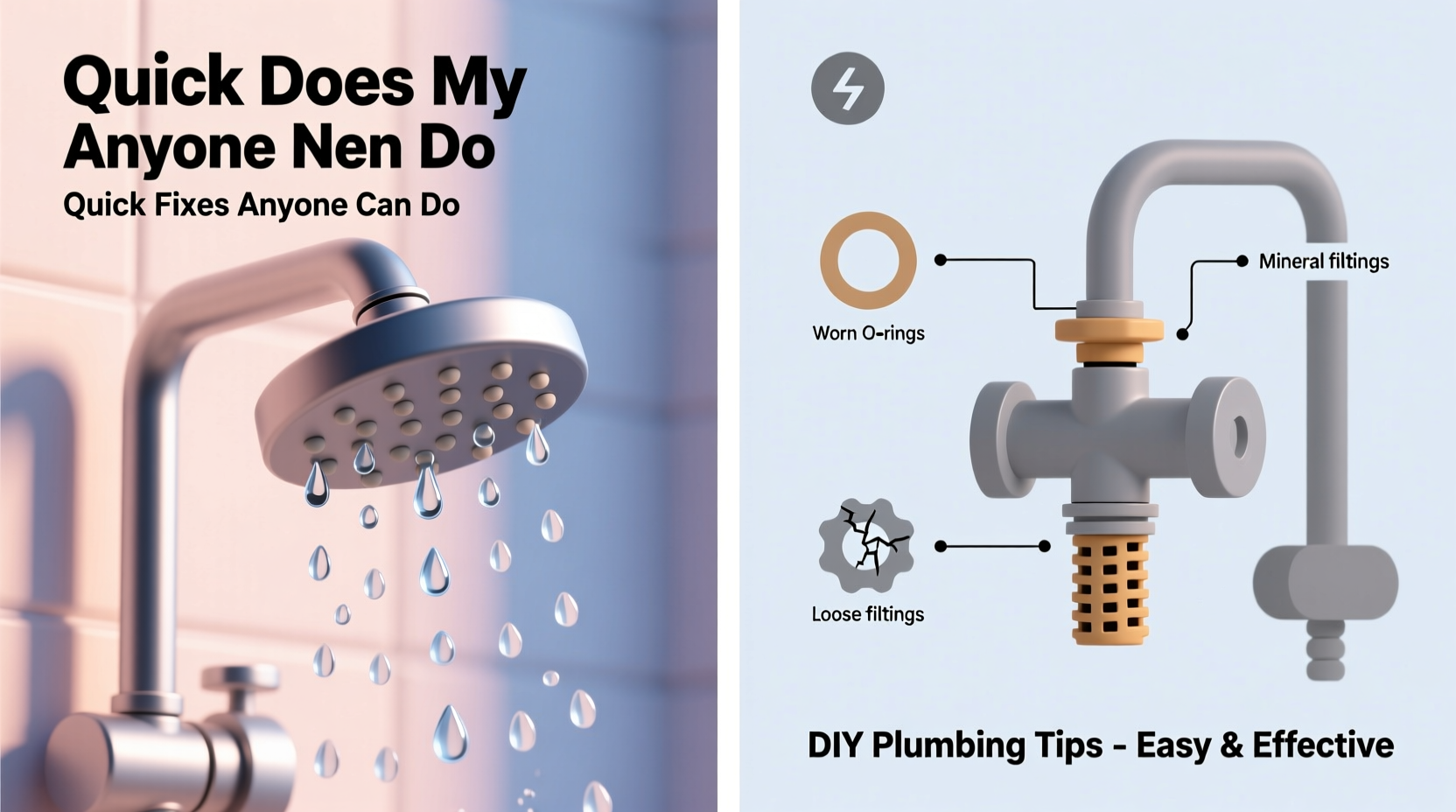 Quick Does My Anyone Nen Do

Quick Fixes Anyone Can Do

Worn O-rings

Mineral filtings

Loose filtings

DIY Plumbing Tips - Easy & Effective