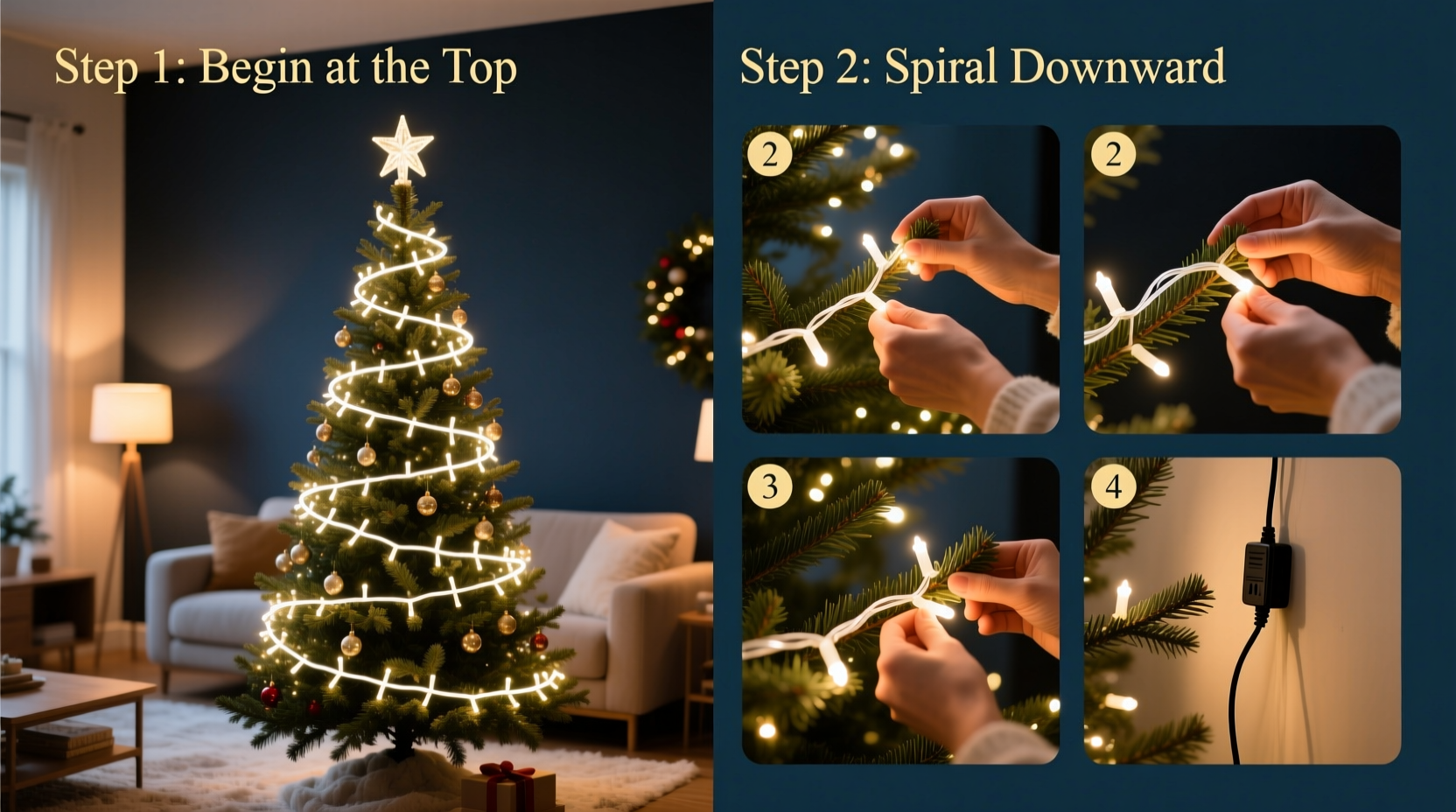 Step 1: Begin at the Top

Step 2: Spiral Downward

2

2

3

4