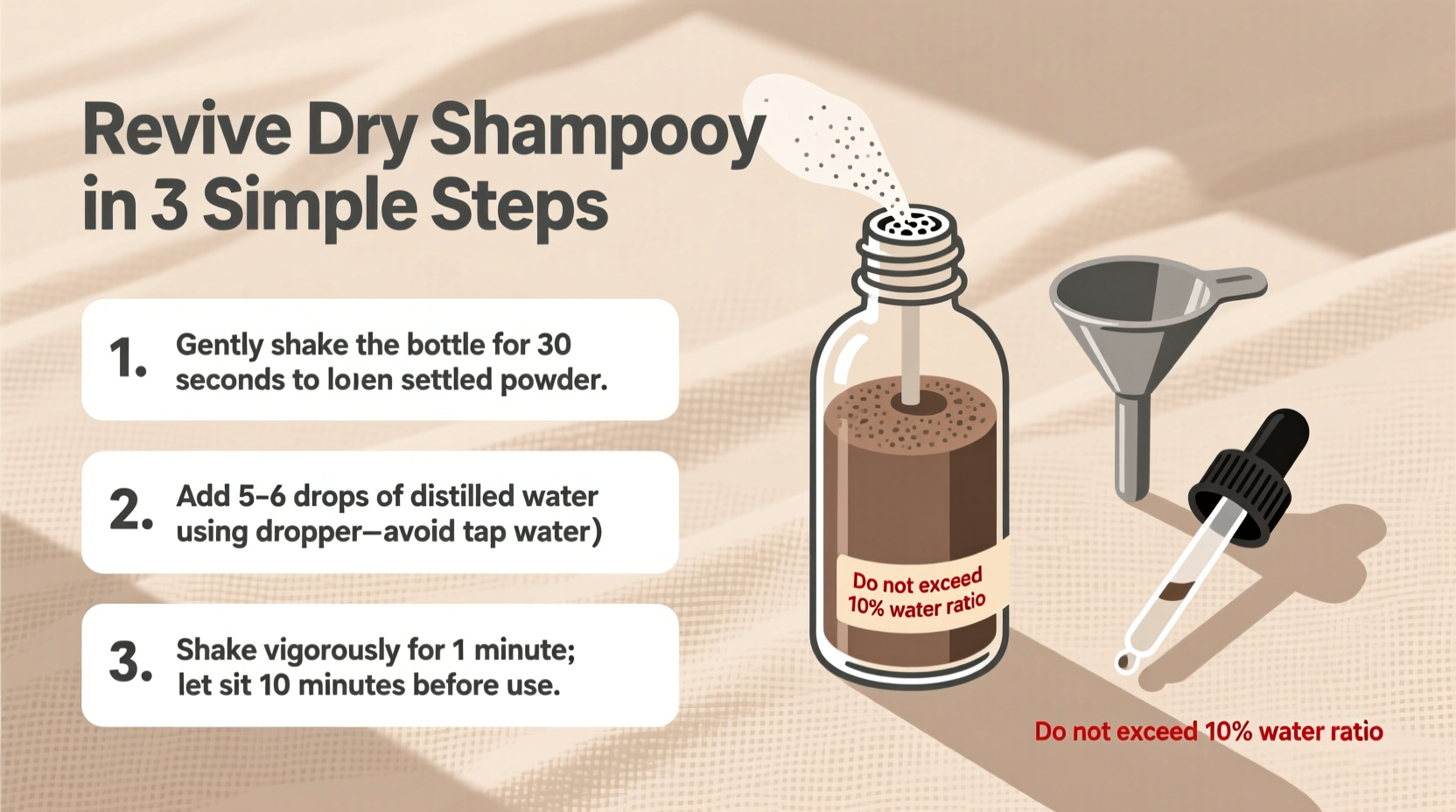 Revive Dry Shampooy in 3 Simple Steps

1. Gently shake the bottle for 30 seconds to loıen settled powder.

2. Add 5–6 drops of distilled water using dropper—avoid tap water)

3. Shake vigorously for 1 minute; let sit 10 minutes before use.

Do not exceed 10% water ratio

Do not exceed 10% water ratio