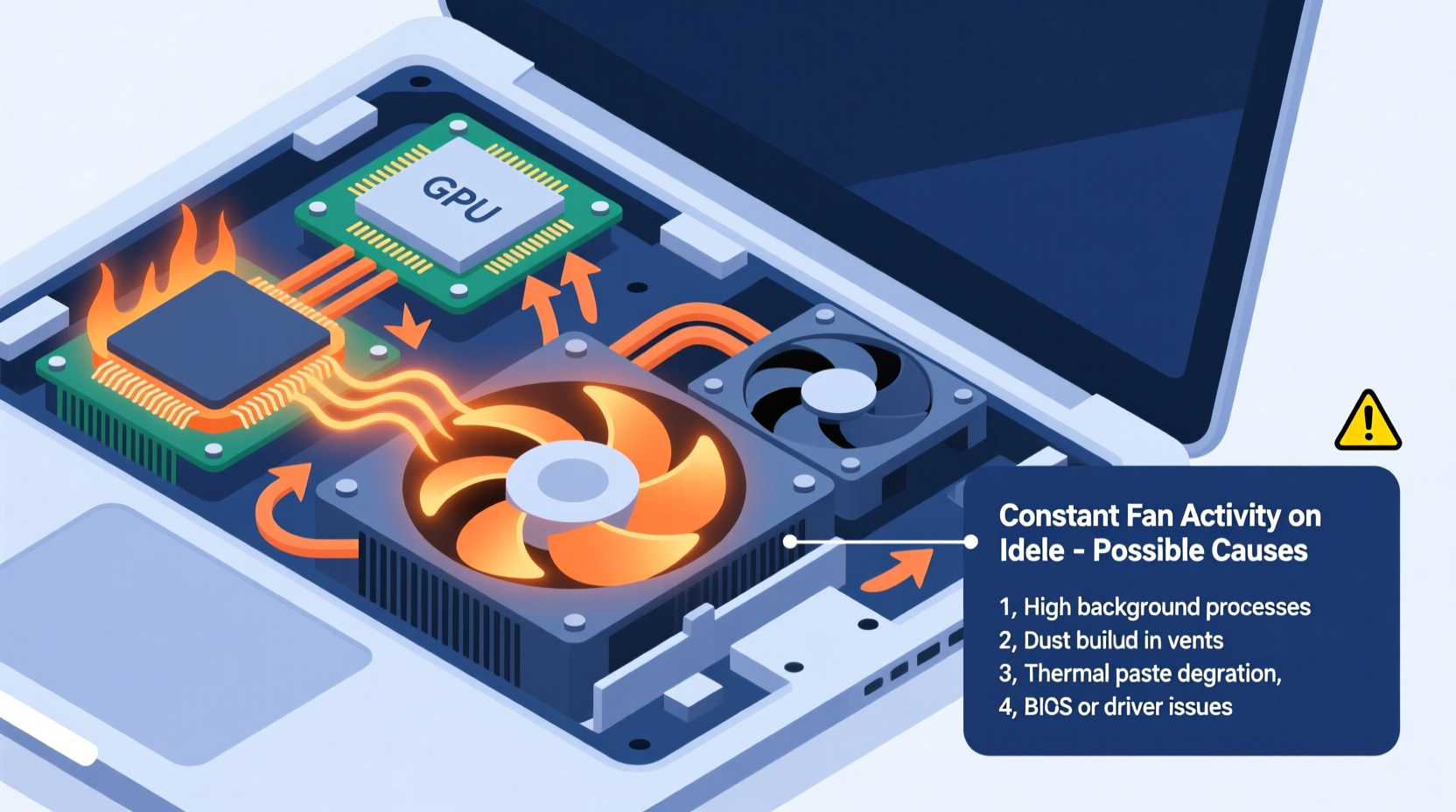 GPU

Constant Fan Activity on Idele - Possible Causes

1, High background processes
2, Dust builud in vents
3, Thermal paste degration,
4, BIOS or driver issues