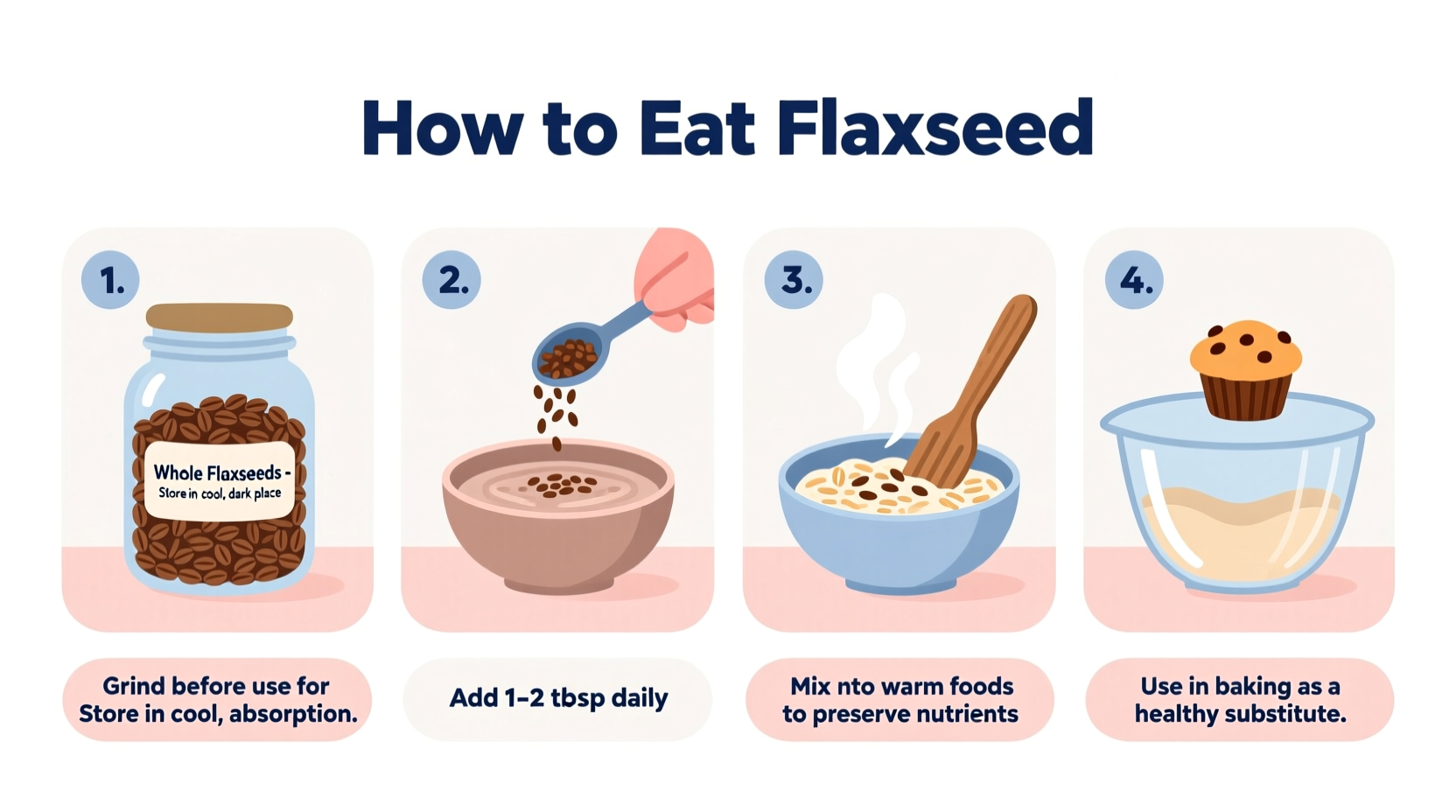 How to Eat Flaxseed

1.

Whole Flaxseeds -
Store in cool, dark place

Grind before use for Store in cool, absorption.

2.

Add 1–2 tbsp daily

3.

Mix nto warm foods to preserve nutrients

4.

Use in baking as a healthy substitute.