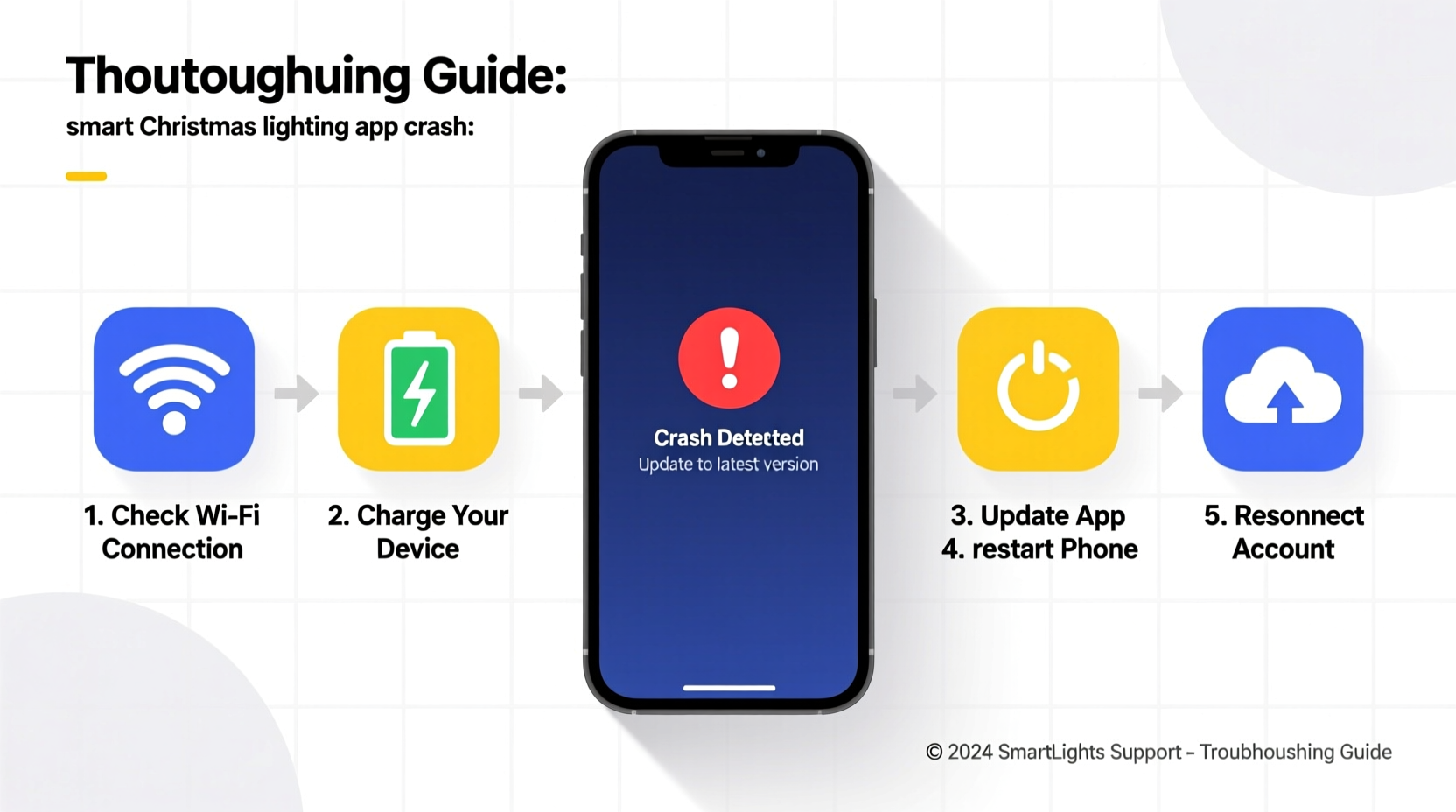 Thoutoughuing Guide:
smart Christmas lighting app crash:

1. Check Wi-Fi Connection

2. Charge Your Device

Crash Detetted
Update to latest version

3. Update App
4. restart Phone

5. Resonnect Account

© 2024 SmartLights Support – Troubhoushing Guide