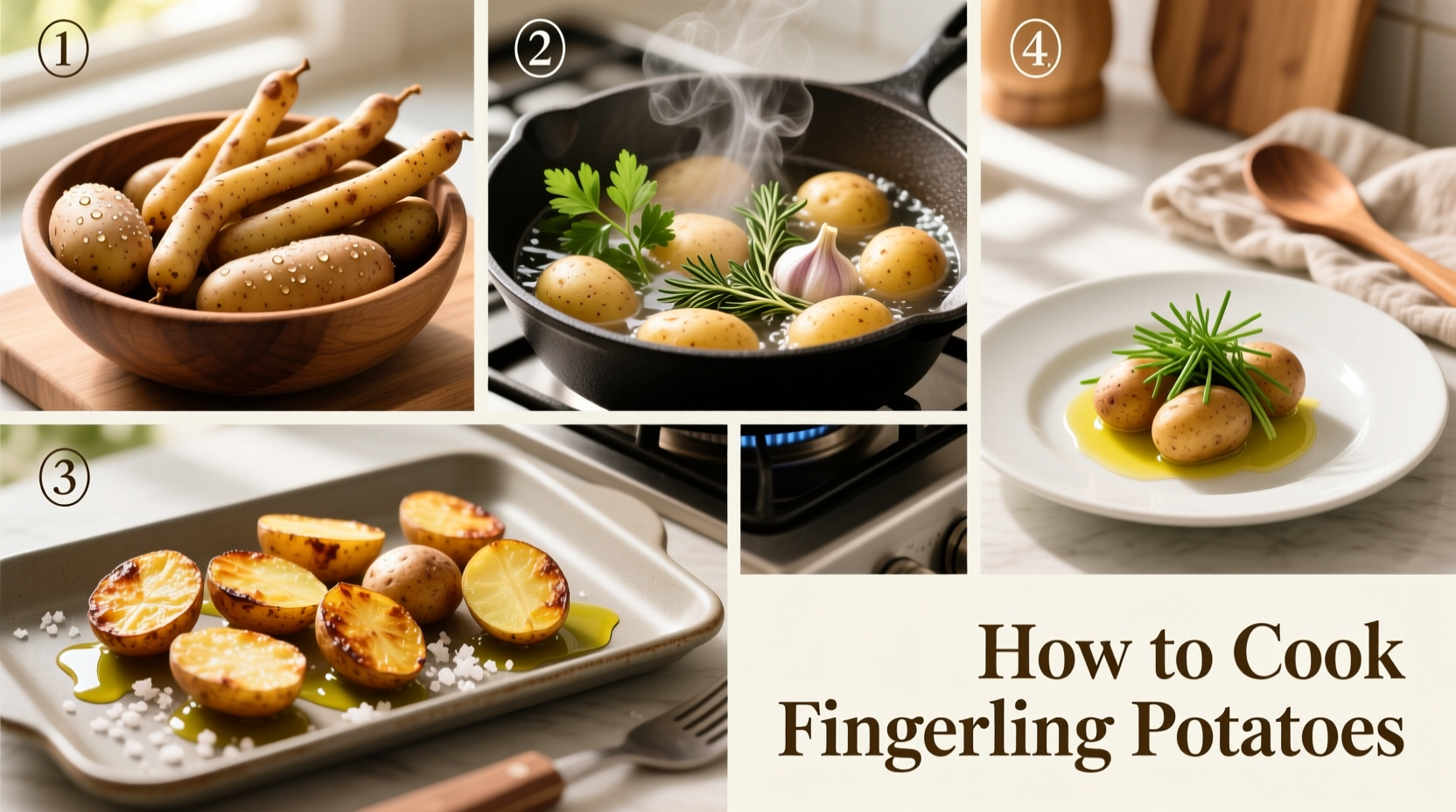 ①

②

④

③

How to Cook Fingerling Potatoes