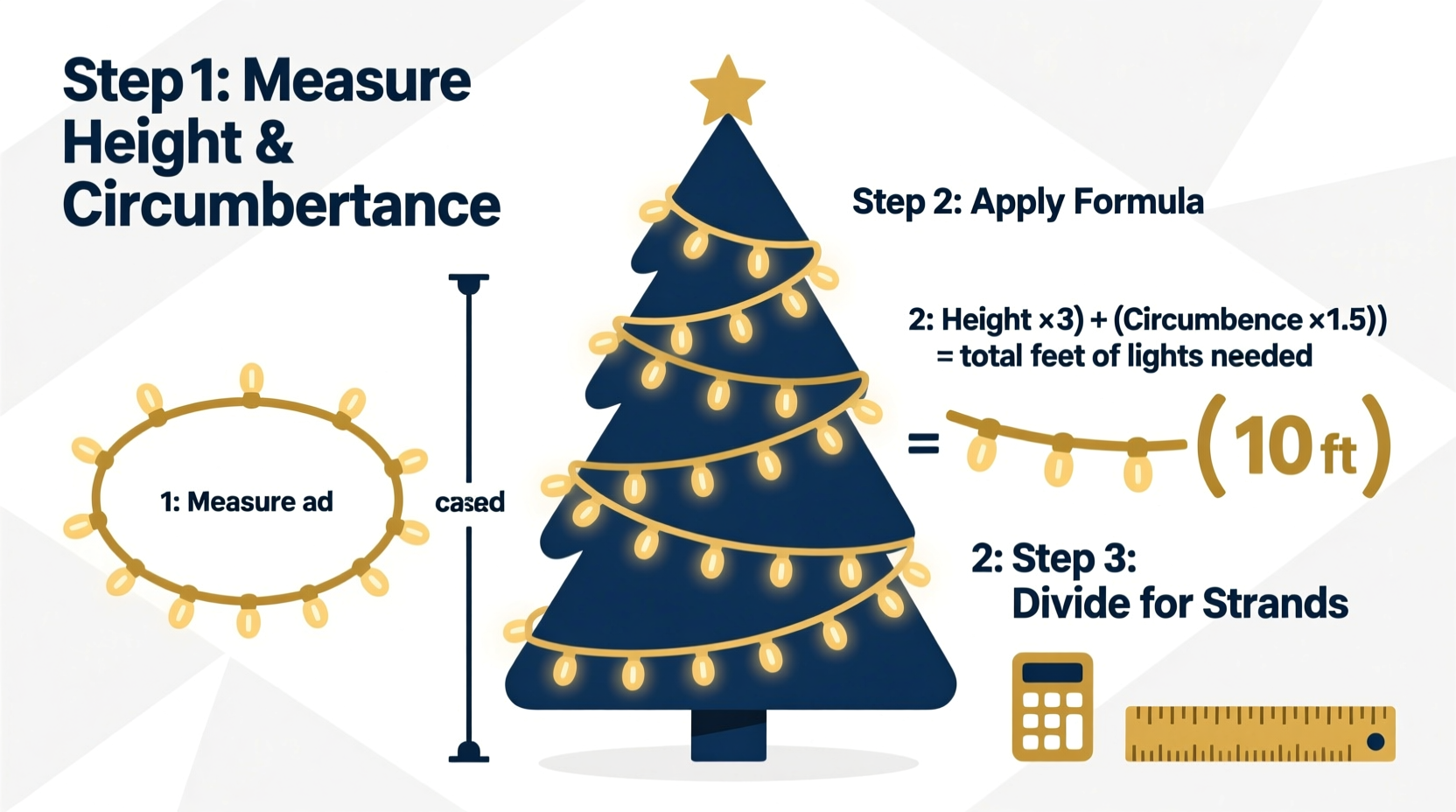 Step 1: Measure Height & Circumbertance

1: Measure ad

cased

Step 2: Apply Formula

2: Height ×3) + (Circumbence ×1.5)) = total feet of lights needed

= (10 ft)

2: Step 3: Divide for Strands