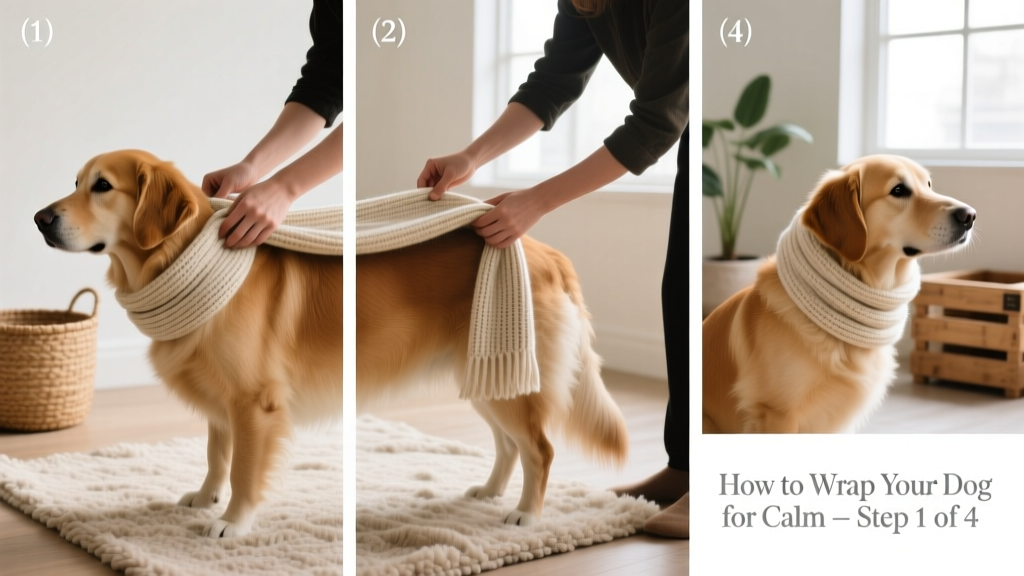 (1)

(2)

(4)

How to Wrap Your Dog for Calm – Step 1 of 4