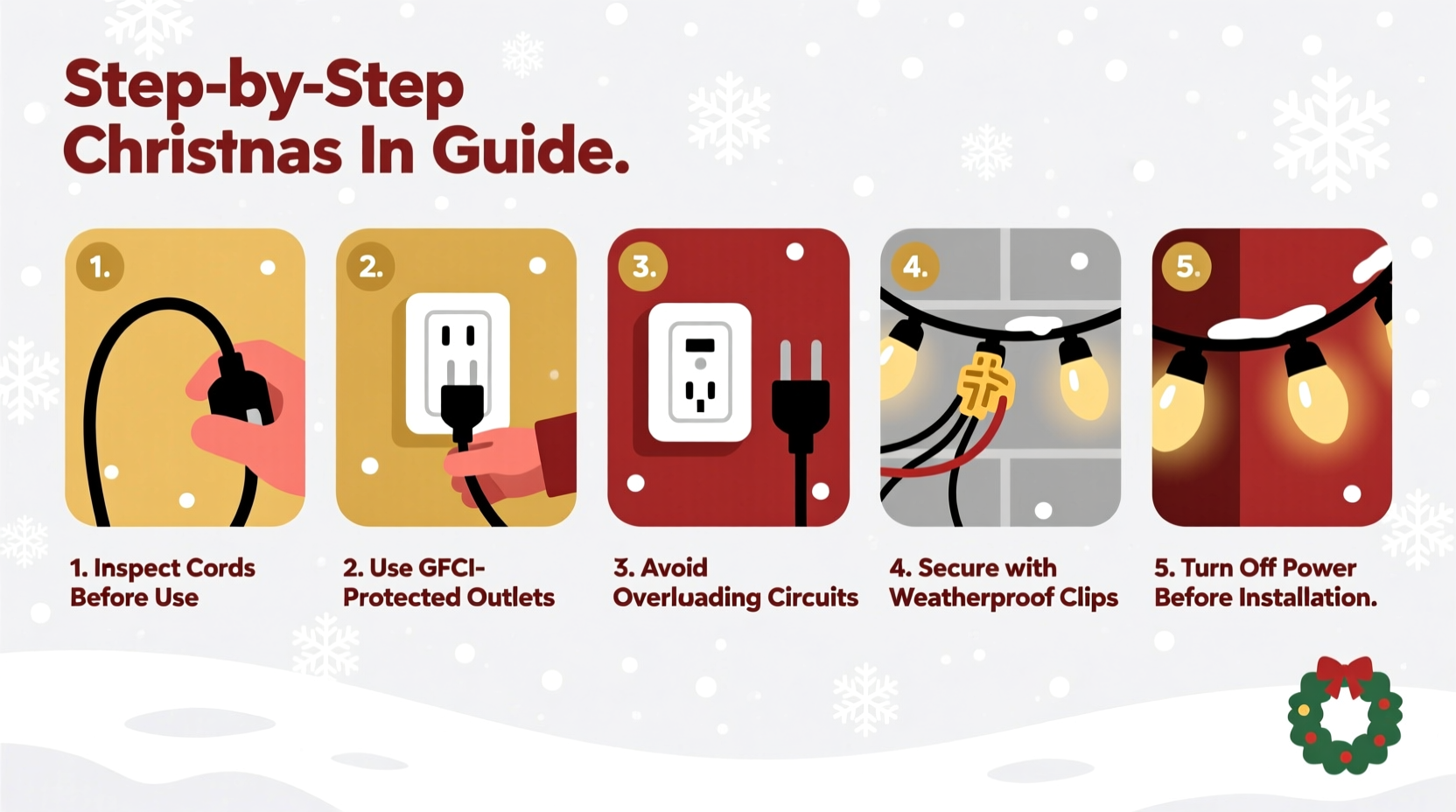 Step-by-Step Christnas In Guide.

1.

2.

3.

4.

5.

1. Inspect Cords Before Use

2. Use GFCI-Protected Outlets

3. Avoid Overluading Circuits

4. Secure with Weatherproof Clips

5. Turn Off Power Before Installation.