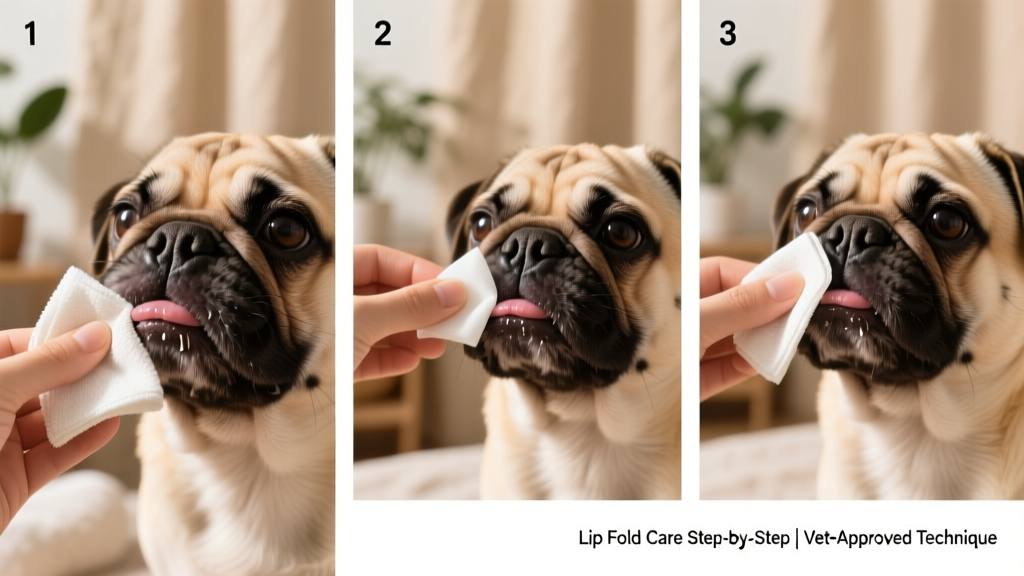 1

2

3

Lip Fold Care Step-by-Step | Vet-Approved Technique