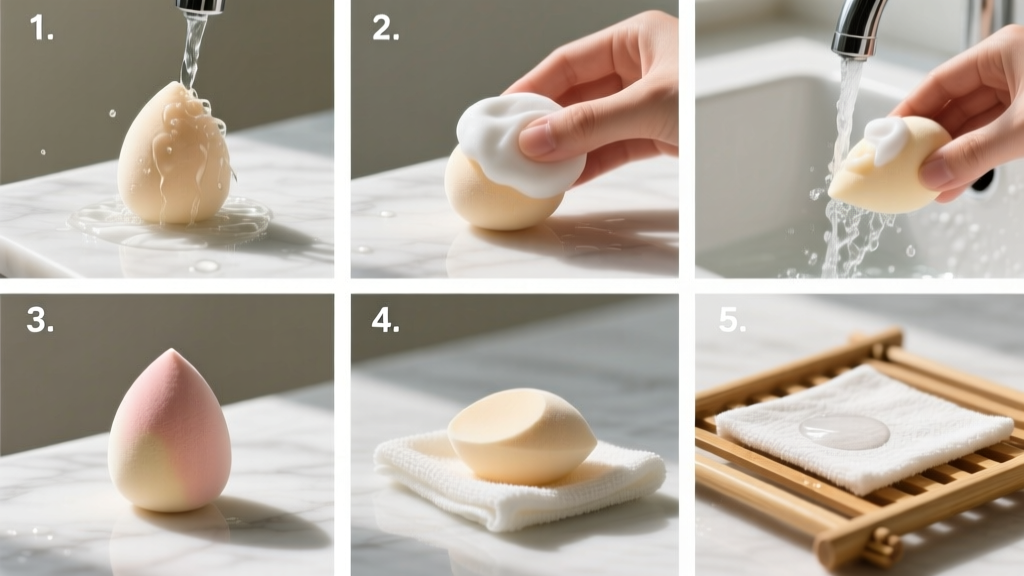 1.

2.

3.

4.

5.