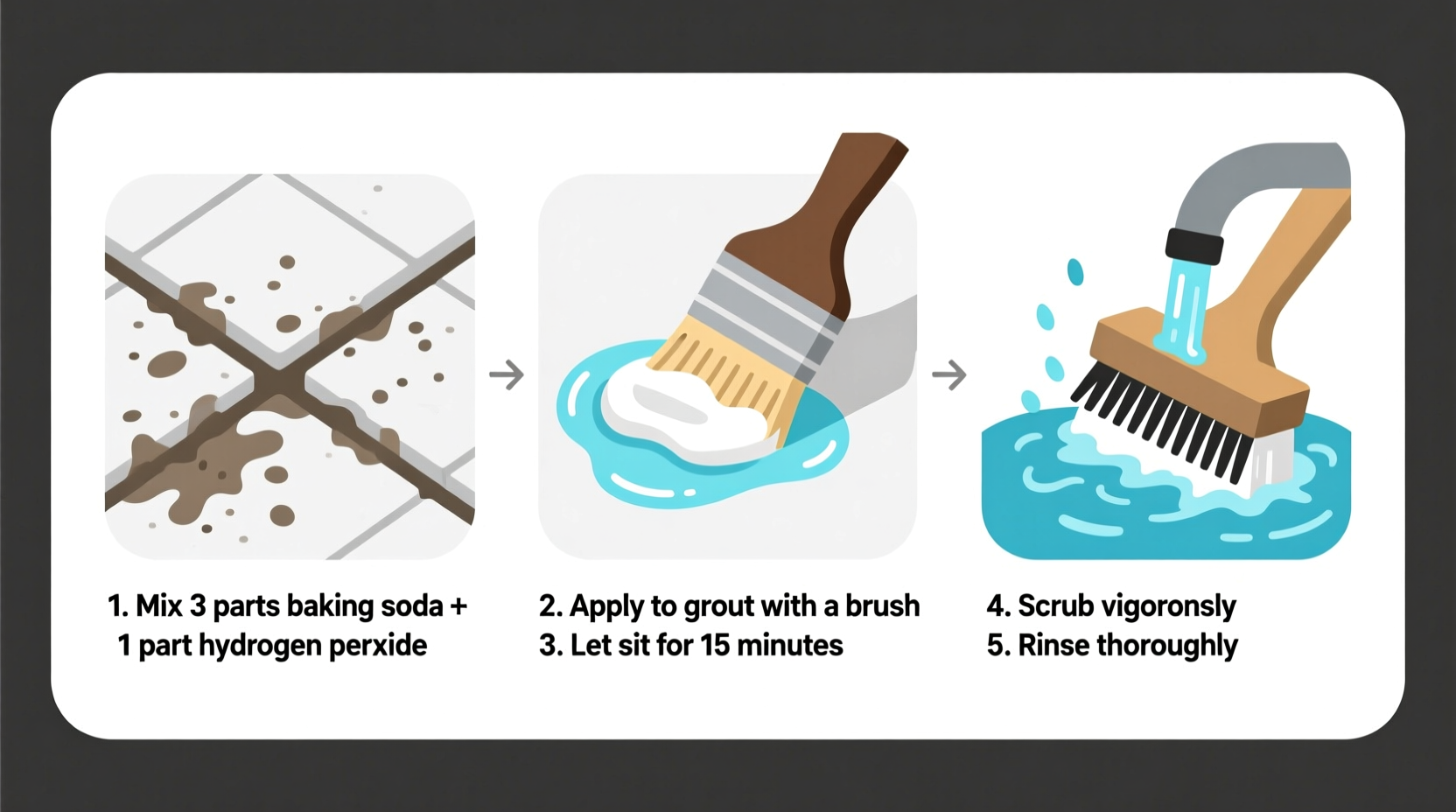 1. Mix 3 parts baking soda + 1 part hydrogen perxide

2. Apply to grout with a brush
3. Let sit for 15 minutes

4. Scrub vigoronsly
5. Rinse thoroughly