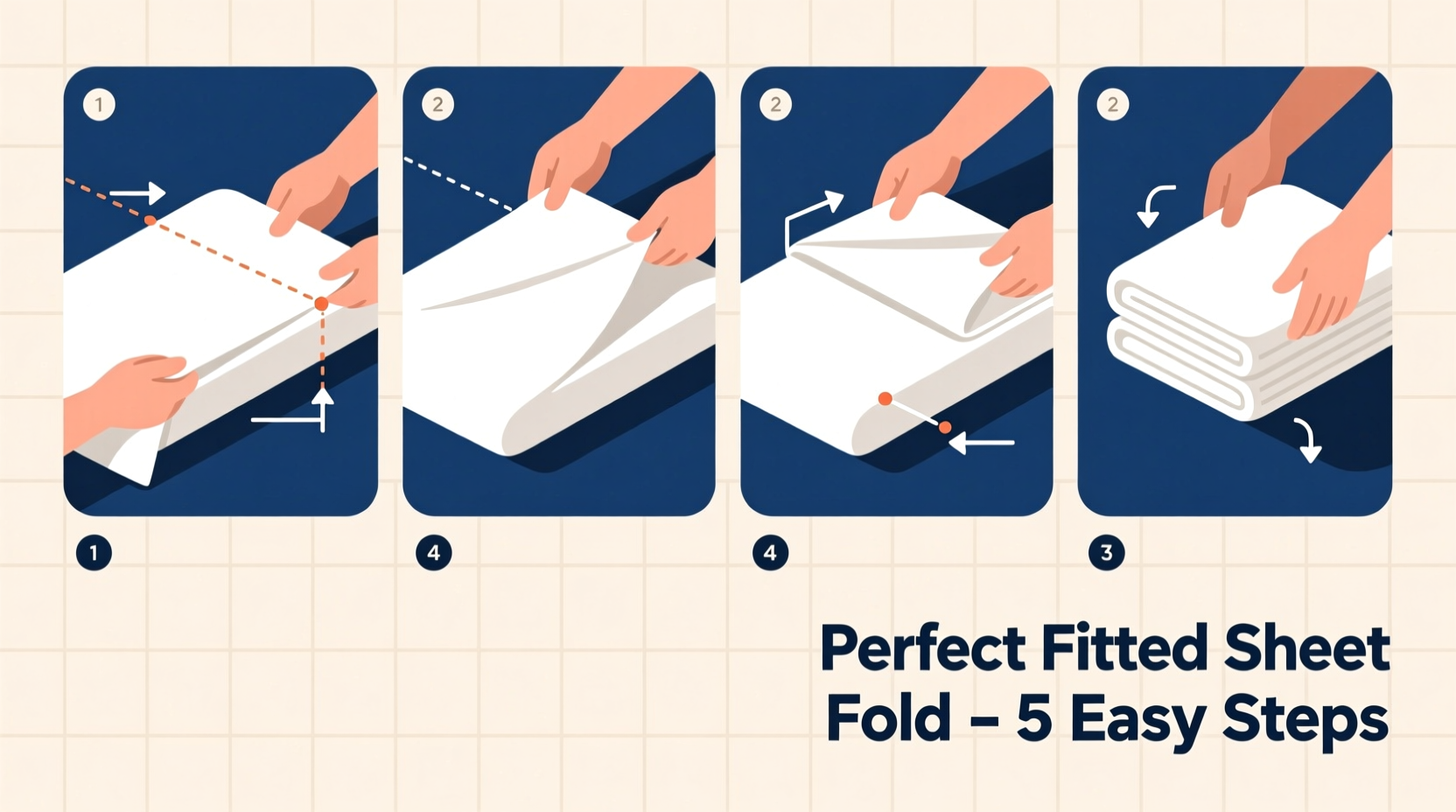 1

2

2

2

1

4

4

3

Perfect Fitted Sheet Fold – 5 Easy Steps