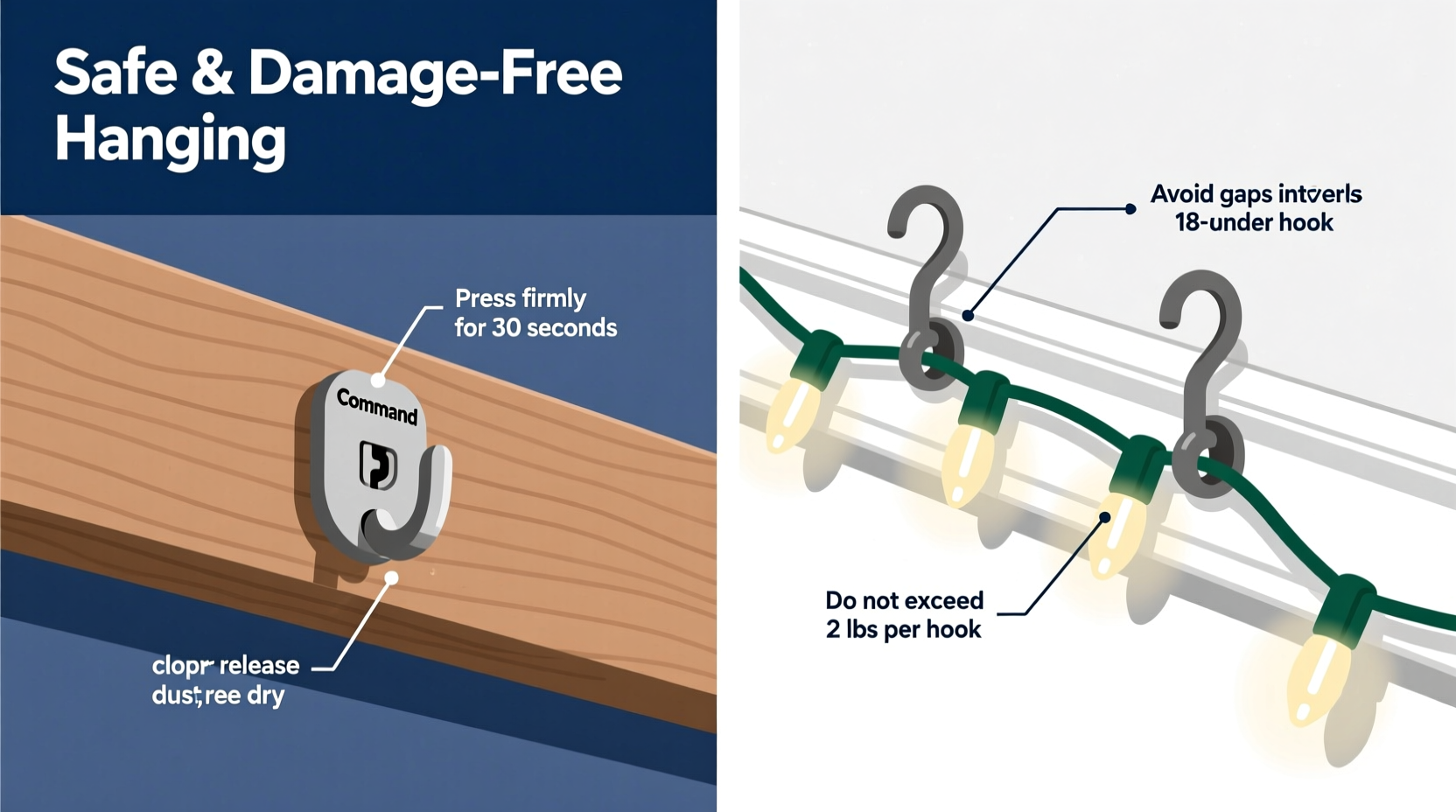 Safe & Damage-Free Hanging

Press firmly for 30 seconds

Command

clopr release dust,ree dry

Avoid gaps intverls 18-under hook

Do not exceed 2 lbs per hook