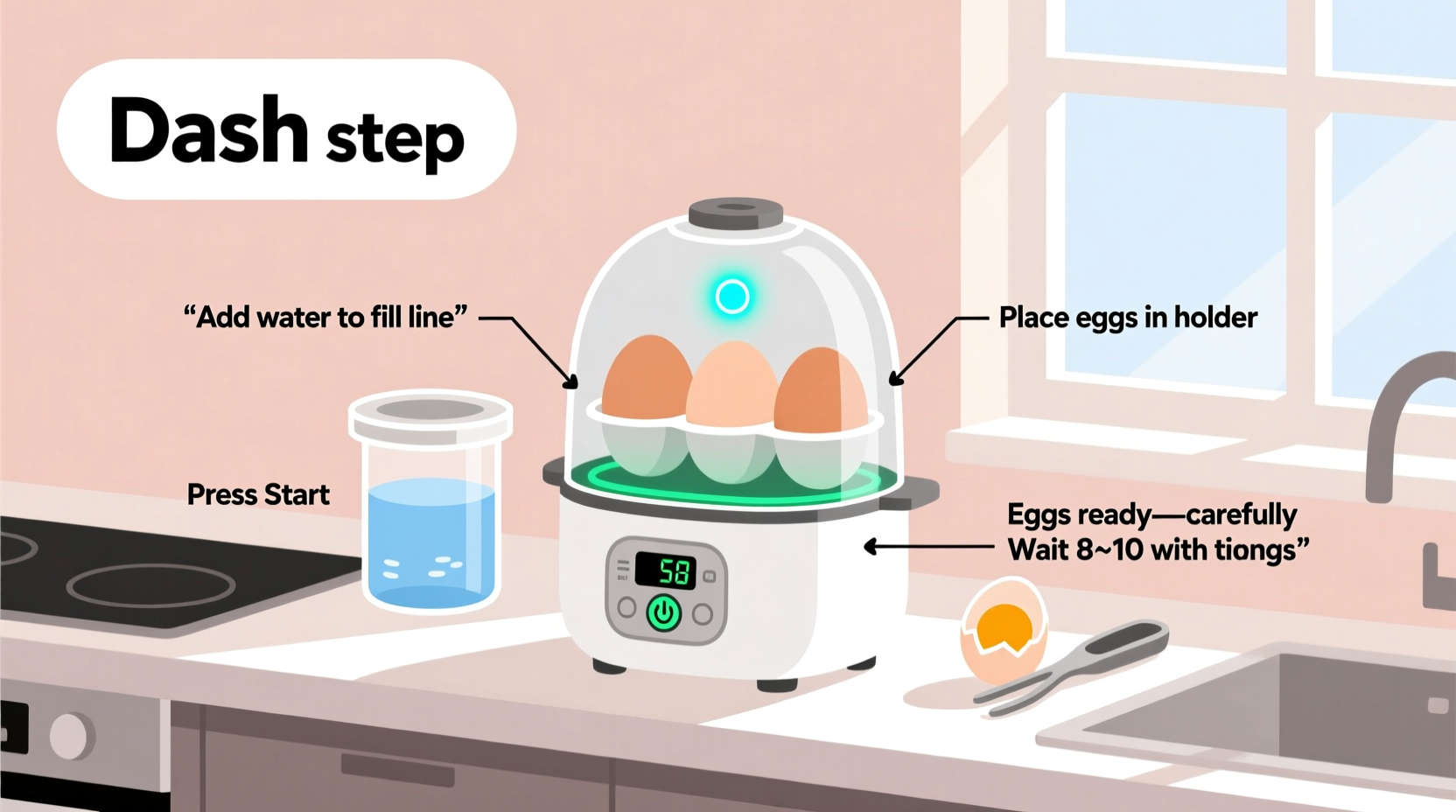 Dash step

“Add water to fill line”

Place eggs in holder

Press Start

58

Eggs ready—carefully Wait 8~10 with tiongs”