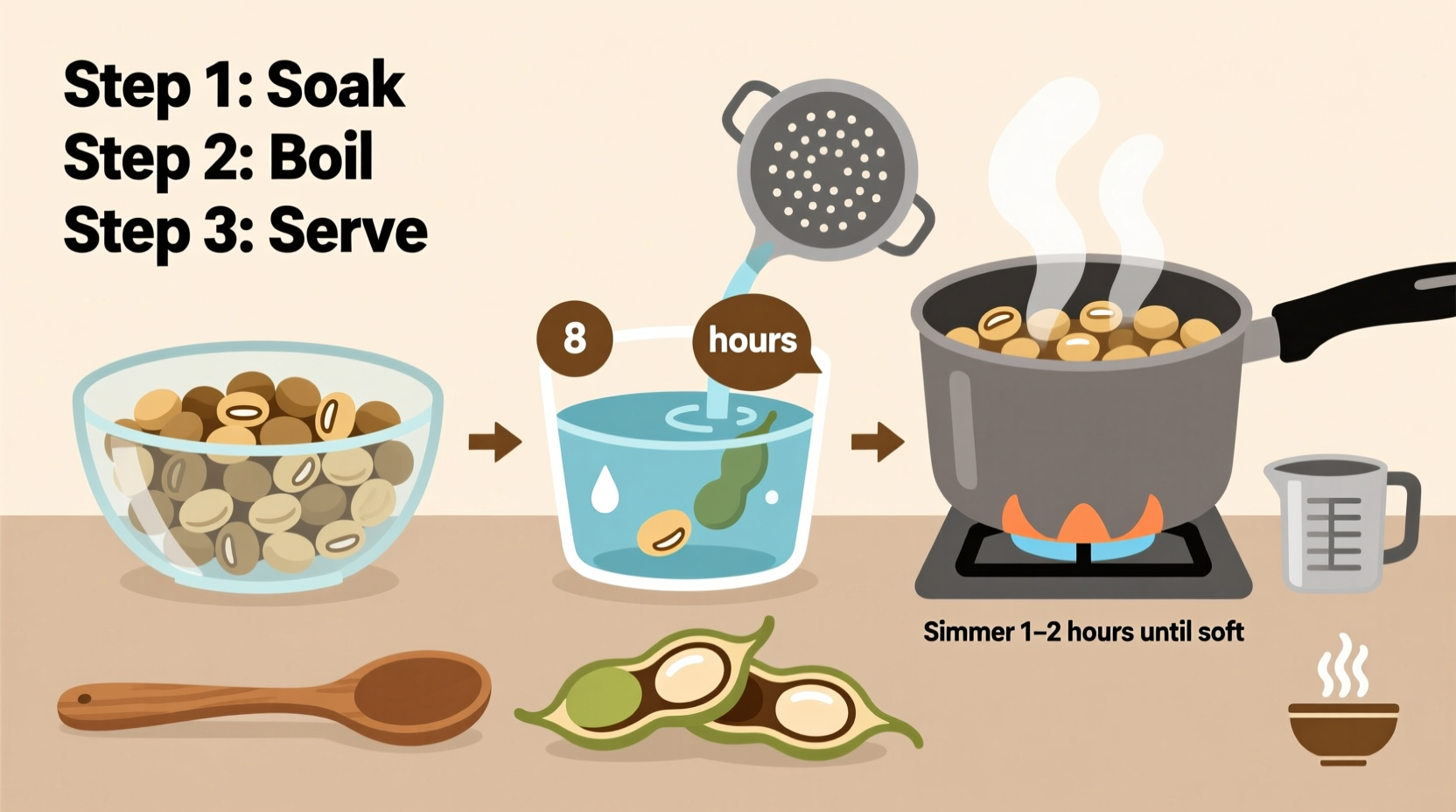 Step 1: Soak
Step 2: Boil
Step 3: Serve

8

hours

Simmer 1–2 hours until soft