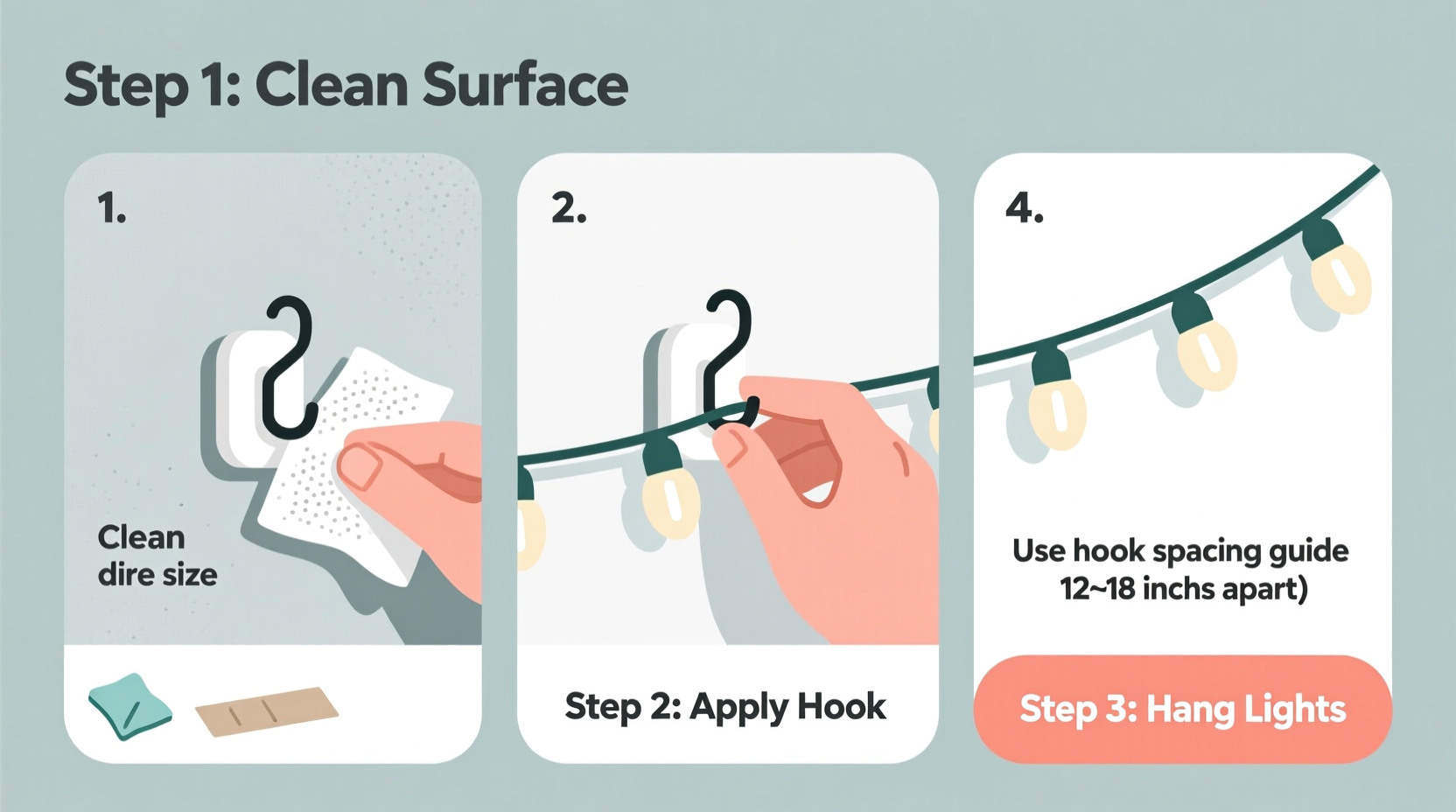 Step 1: Clean Surface

1.

Clean dire size

2.

Step 2: Apply Hook

4.

Use hook spacing guide 12~18 inchs apart)

Step 3: Hang Lights