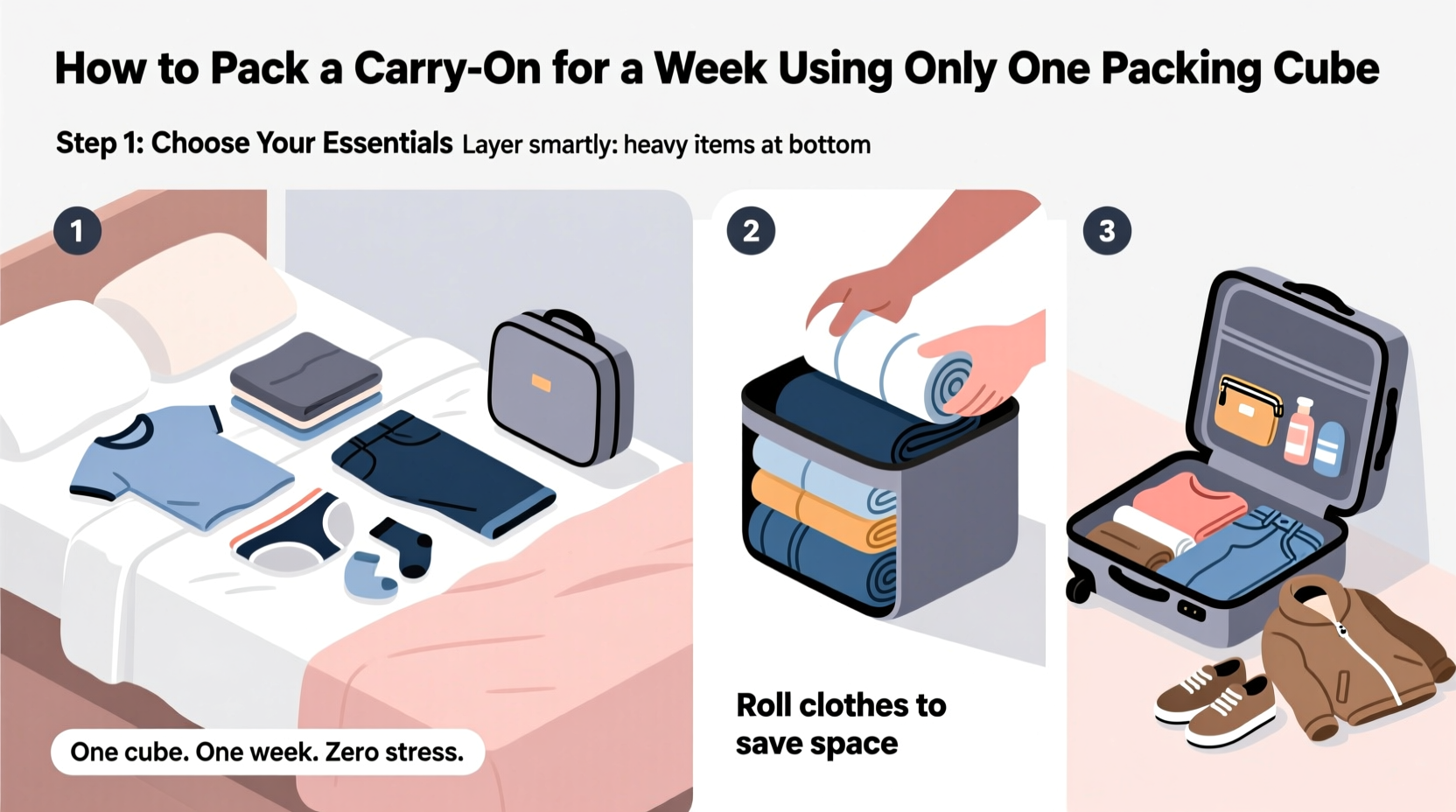 How to Pack a Carry-On for a Week Using Only One Packing Cube

Step 1: Choose Your Essentials Layer smartly: heavy items at bottom

1

One cube. One week. Zero stress.

2

Roll clothes to save space

3