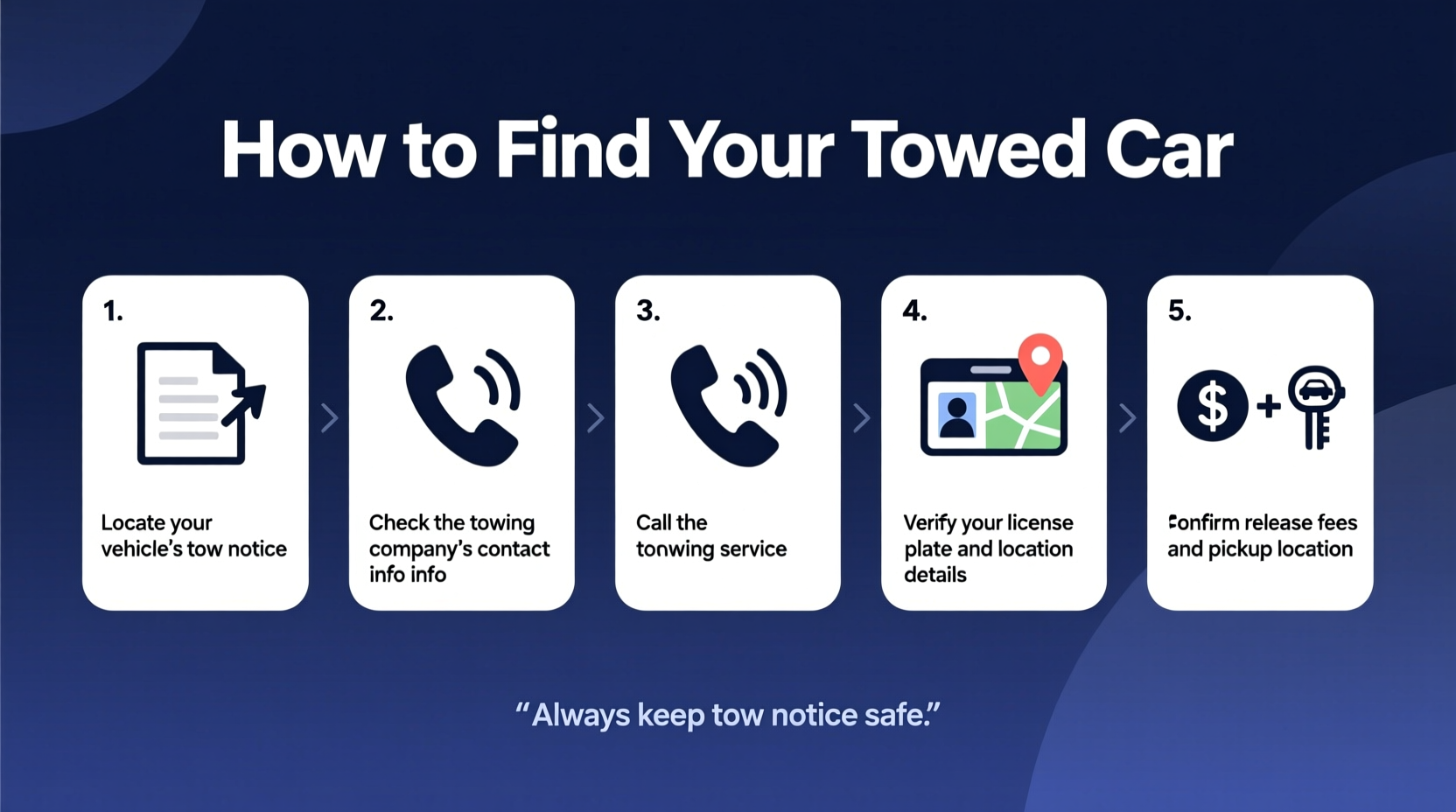 How to Find Your Towed Car

1.

Locate your vehicle's tow notice

2.

Check the towing company's contact info info

3.

Call the tonwing service

4.

Verify your license plate and location details

5.

$ +

Confirm release fees and pickup location

"Always keep tow notice safe."