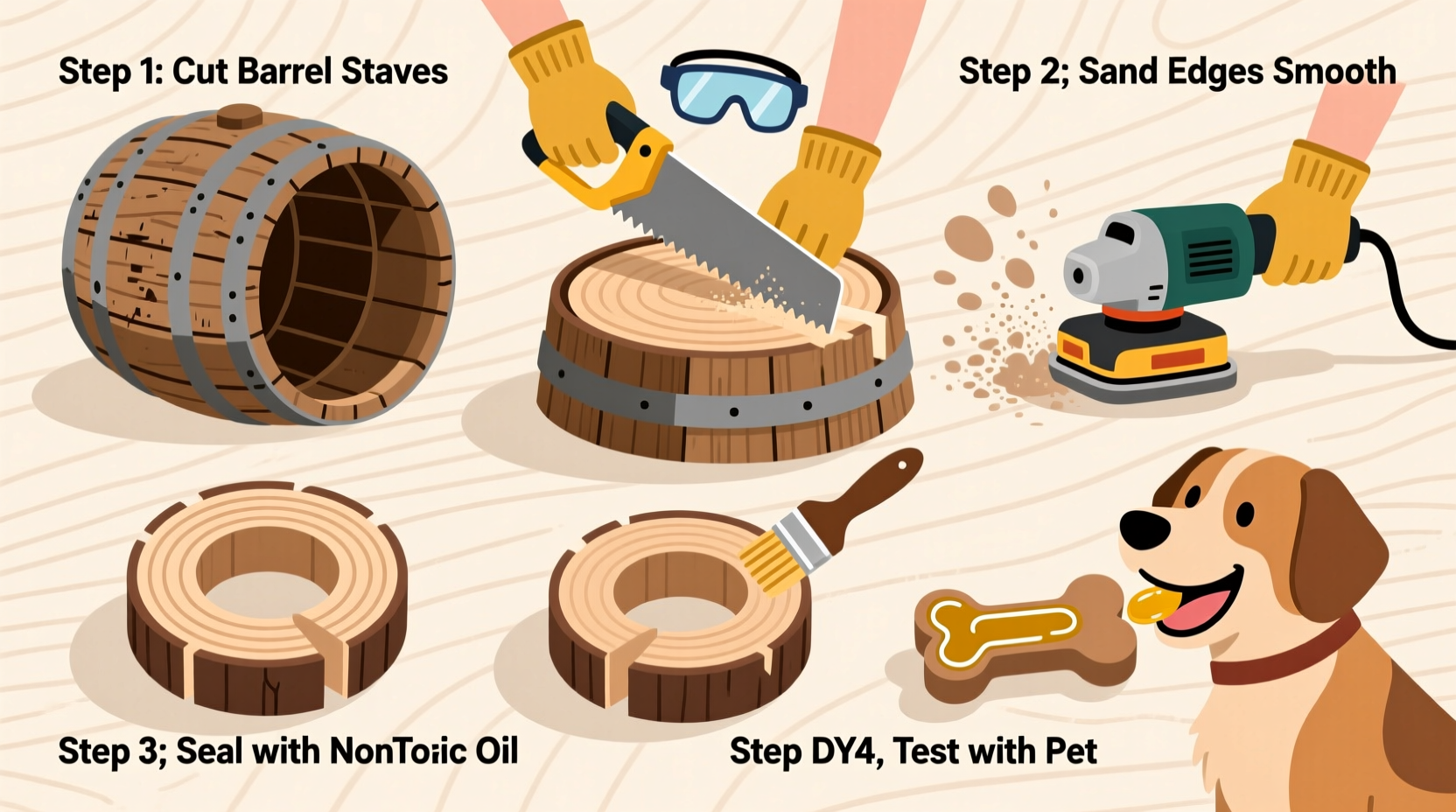 Step 1: Cut Barrel Staves

Step 2; Sand Edges Smooth

Step 3; Seal with NonToiic Oil

Step DY4, Test with Pet