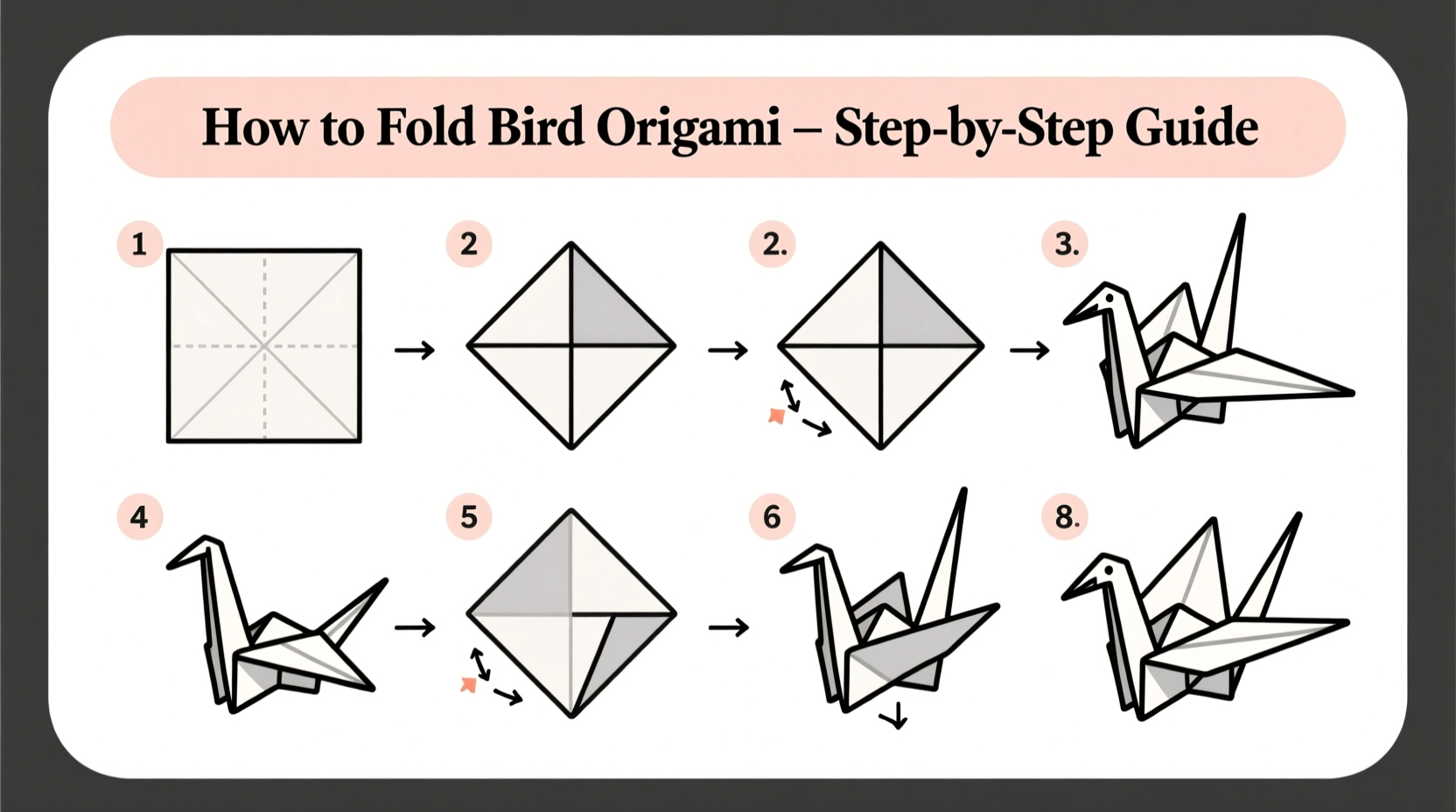 How to Fold Bird Origami – Step-by-Step Guide

1

2

2.

3.

4

5

6

8.