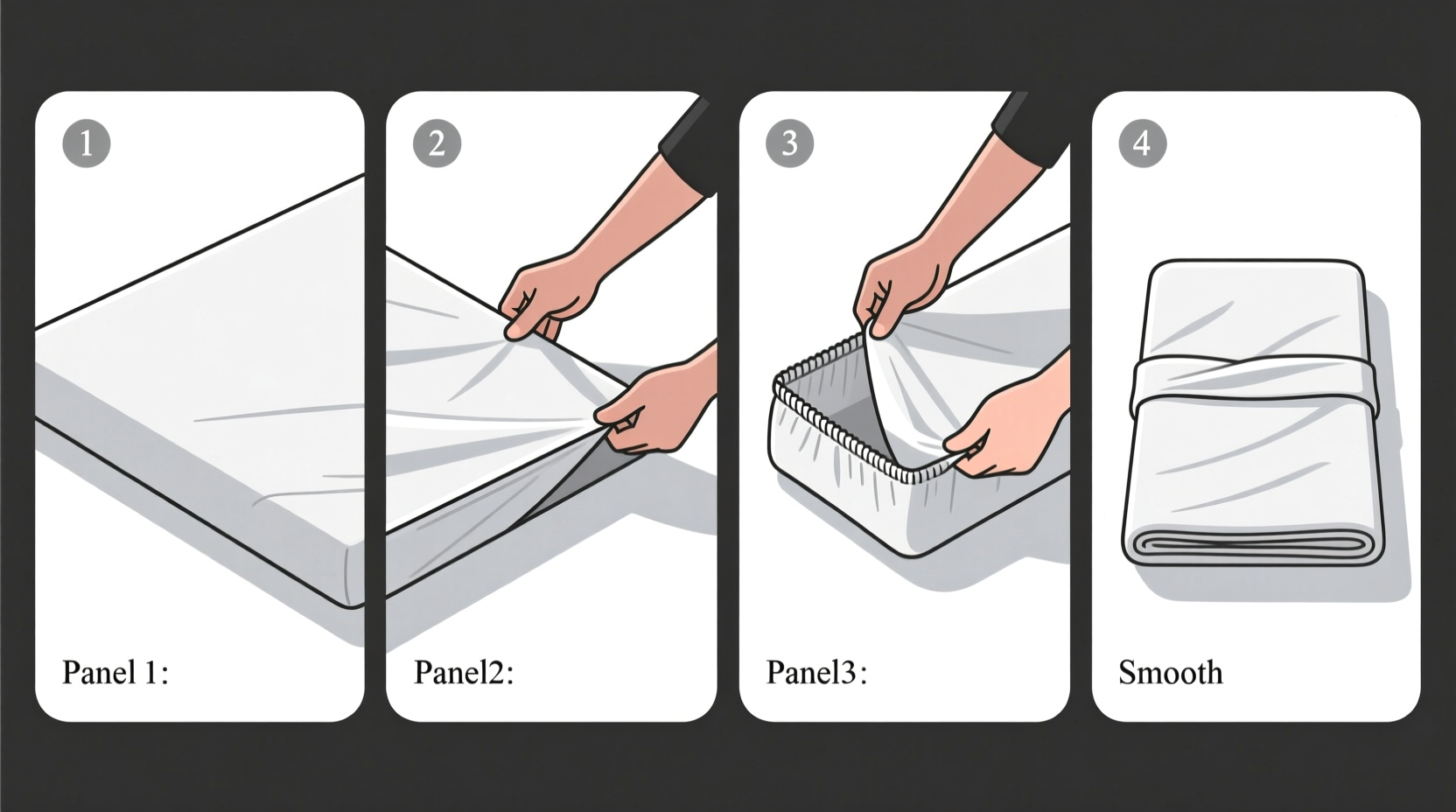 1

Panel 1:

2

Panel2:

3

Panel3:

4

Smooth