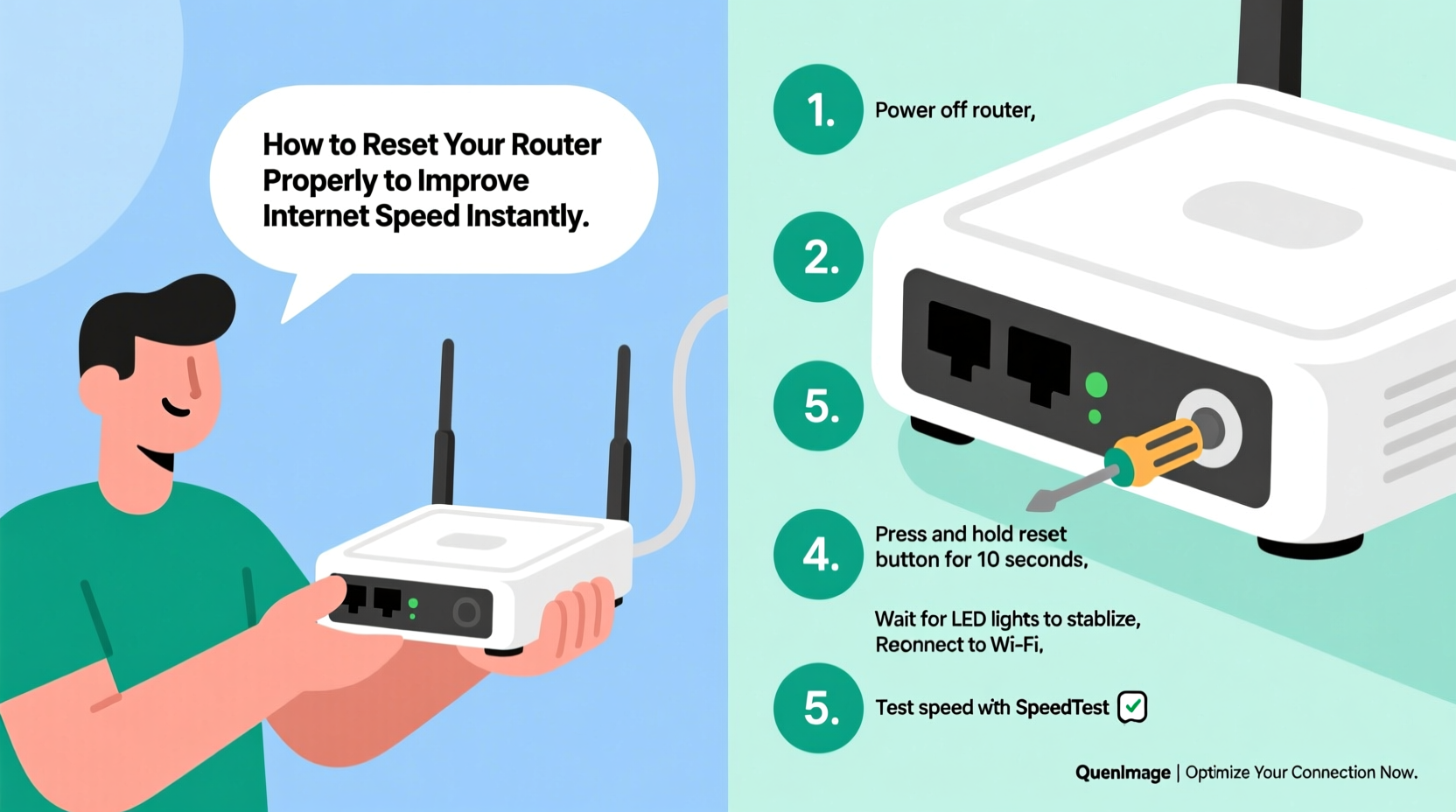 How to Reset Your Router Properly to Improve Internet Speed Instantly.

1. Power off router,

2.

5.

4. Press and hold reset button for 10 seconds,

Wait for LED lights to stablize, Reonnect to Wi-Fi,

5. Test speed with SpeedTest

QuenImage | Optimize Your Connection Now.