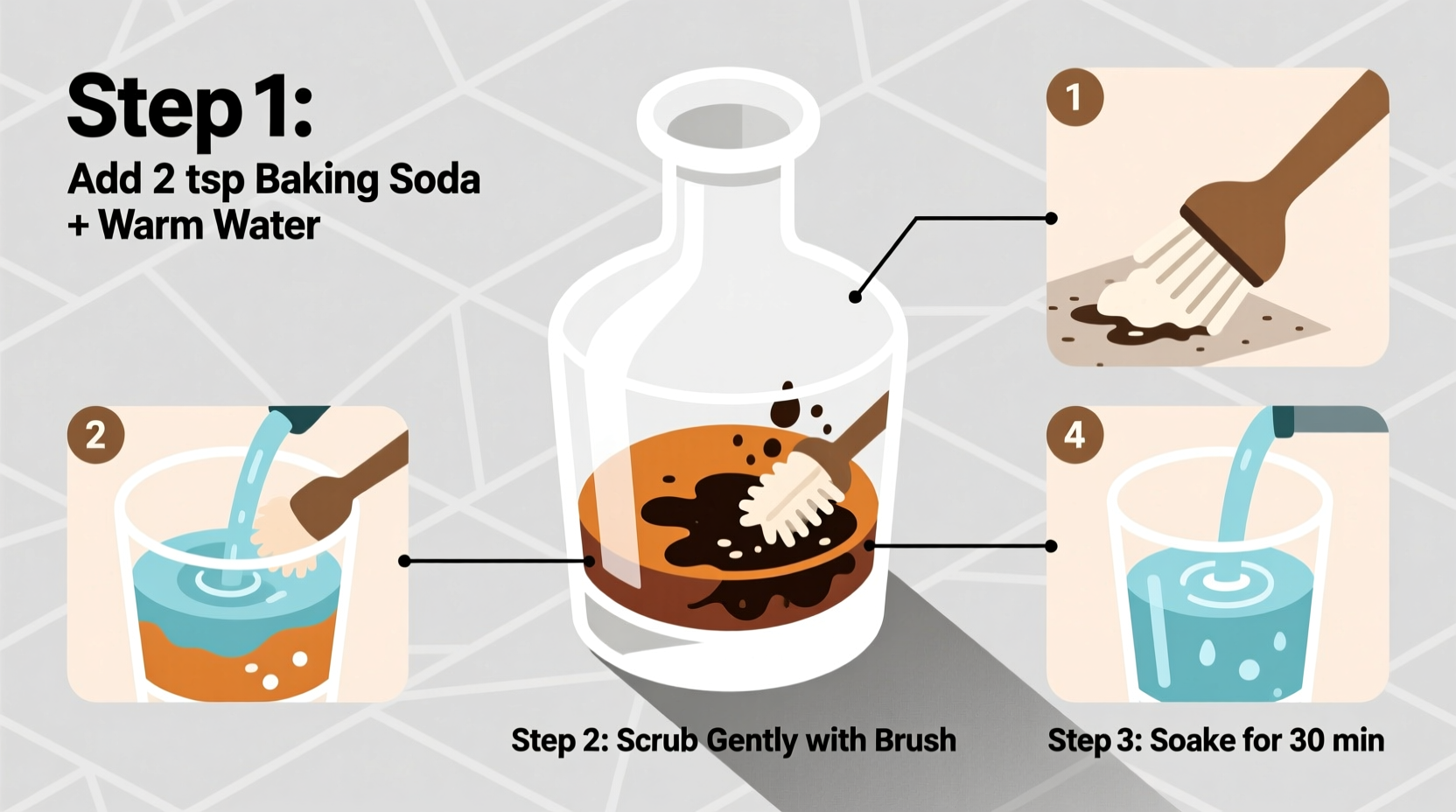 Step 1:
Add 2 tsp Baking Soda
+ Warm Water

1

2

4

Step 2: Scrub Gently with Brush

Step 3: Soake for 30 min